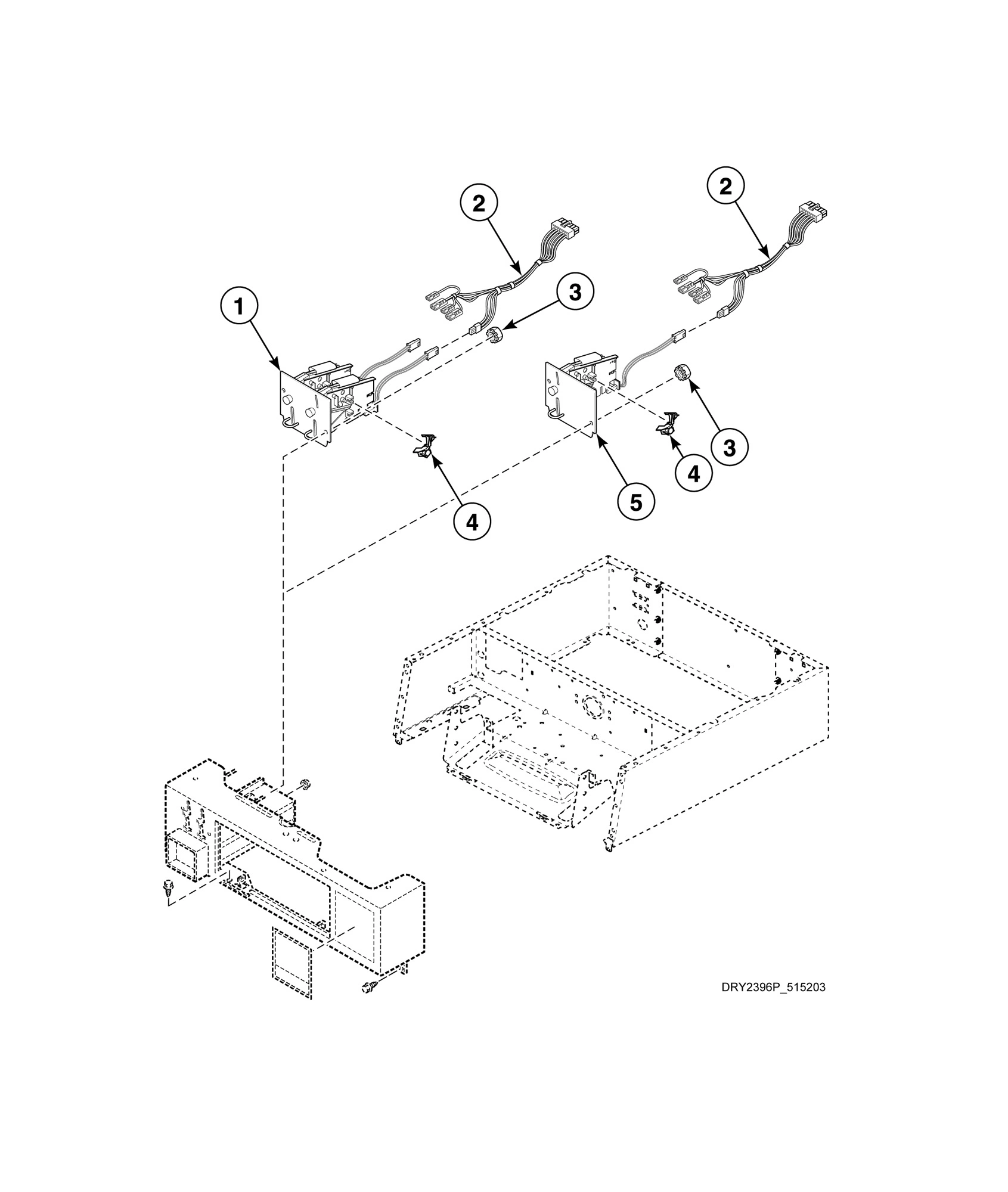 2

2

1

3

3

4

5

4

DRY2396P_515203