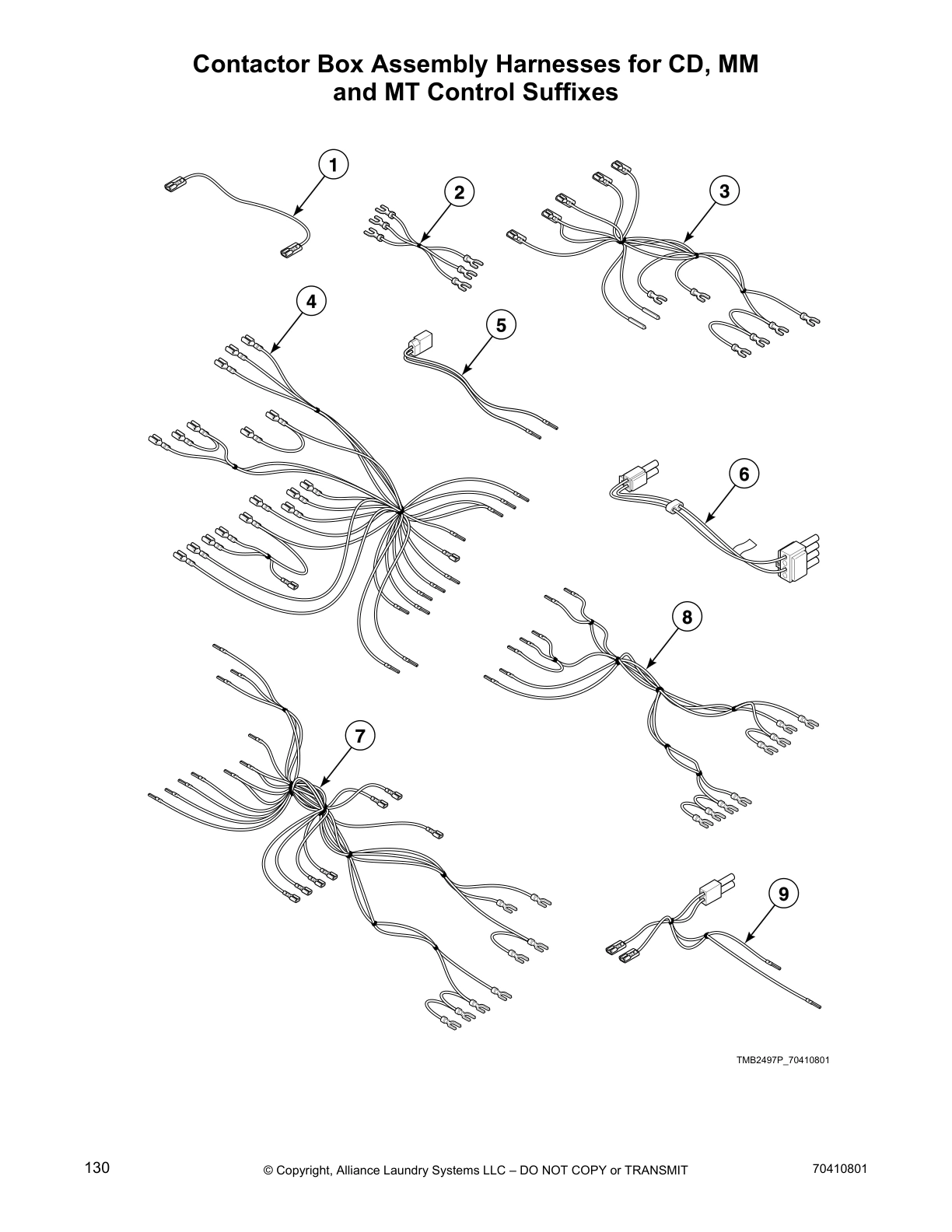 Contactor Box Assembly Harnesses for CD, MM and MT Control Suffixes

1

2

3

4

5

6

8

7

9

TMB2497P_70410801

130

© Copyright, Alliance Laundry Systems LLC – DO NOT COPY or TRANSMIT

70410801