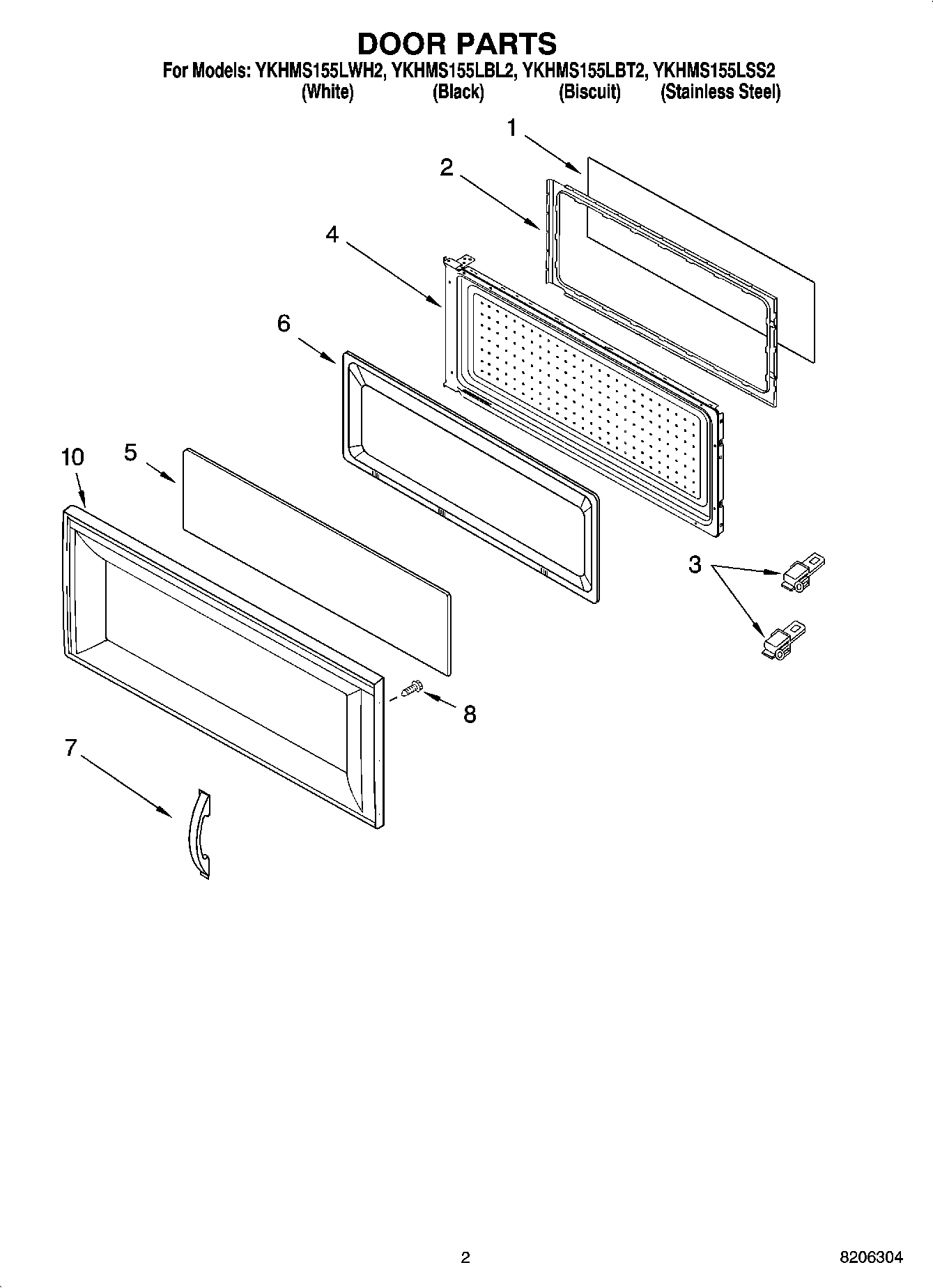 DOOR PARTS

For Models: YKHMS155LWH2, YKHMS155LBL2, YKHMS155LBT2, YKHMS155LSS2
(White) (Black) (Biscuit) (Stainless Steel)

1

2

4

6

10

5

3

8

7

2

8206304