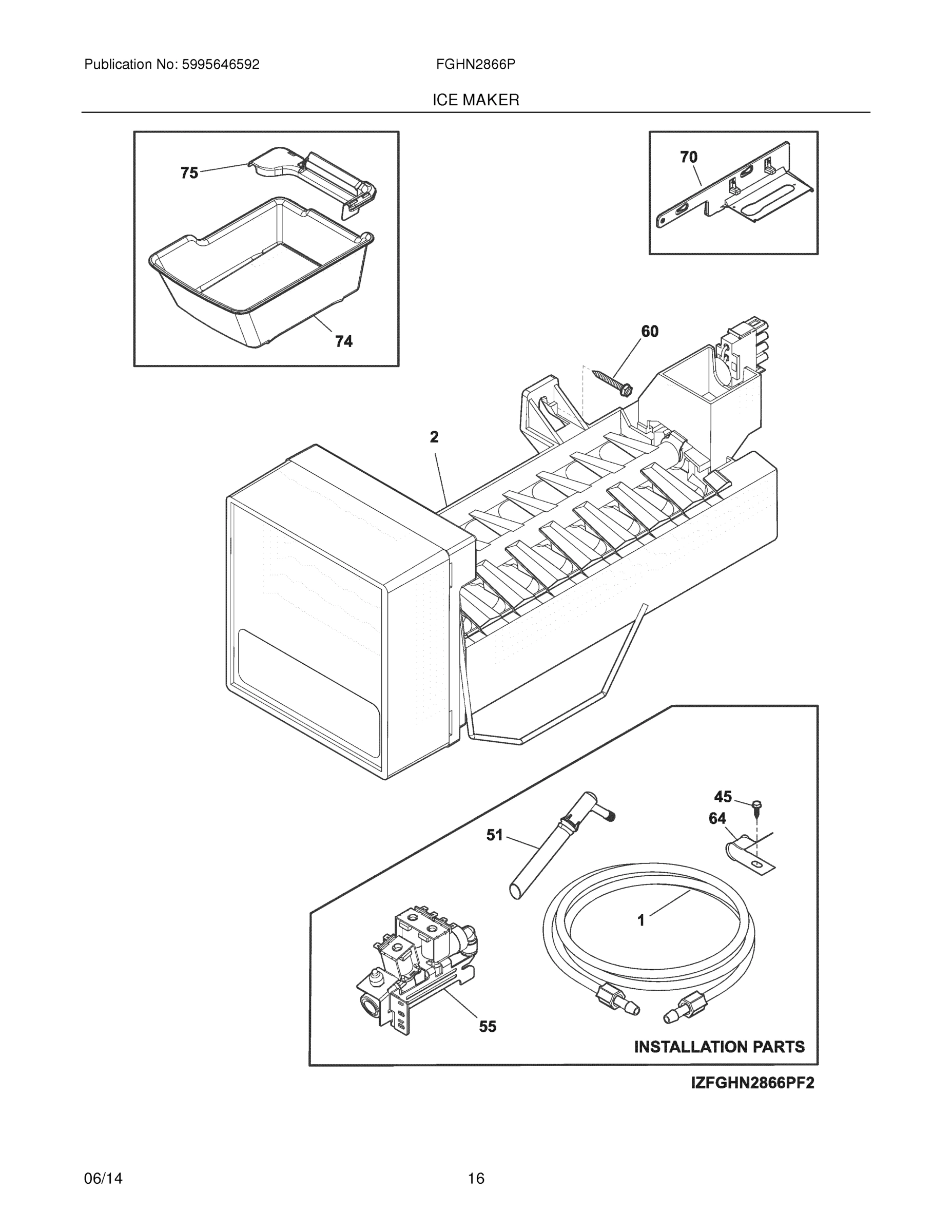 Publication No: 5995646592

FGHN2866P

ICE MAKER

75

74

70

60

2

45

64

51

1

55

INSTALLATION PARTS

IZFGHN2866PF2

06/14

16