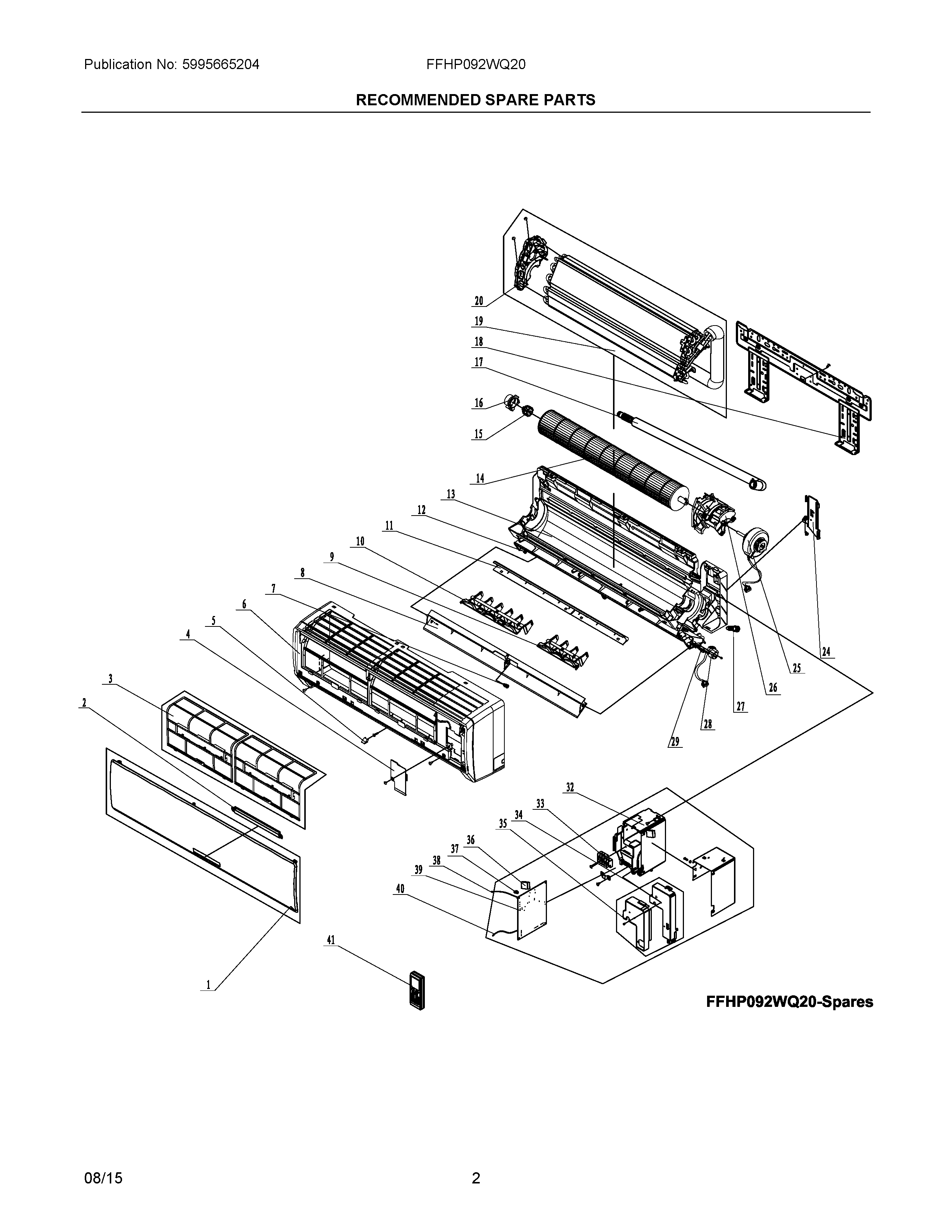 Publication No: 5995665204

FFHP092WQ20

RECOMMENDED SPARE PARTS

20
19
18
17
16
15
14
13
12
11
10
9
8
7
6
5
4
3
2
24
25
26
27
28
29
32
33
34
35
36
37
38
39
40
41
1

FFHP092WQ20-Spares

08/15

2