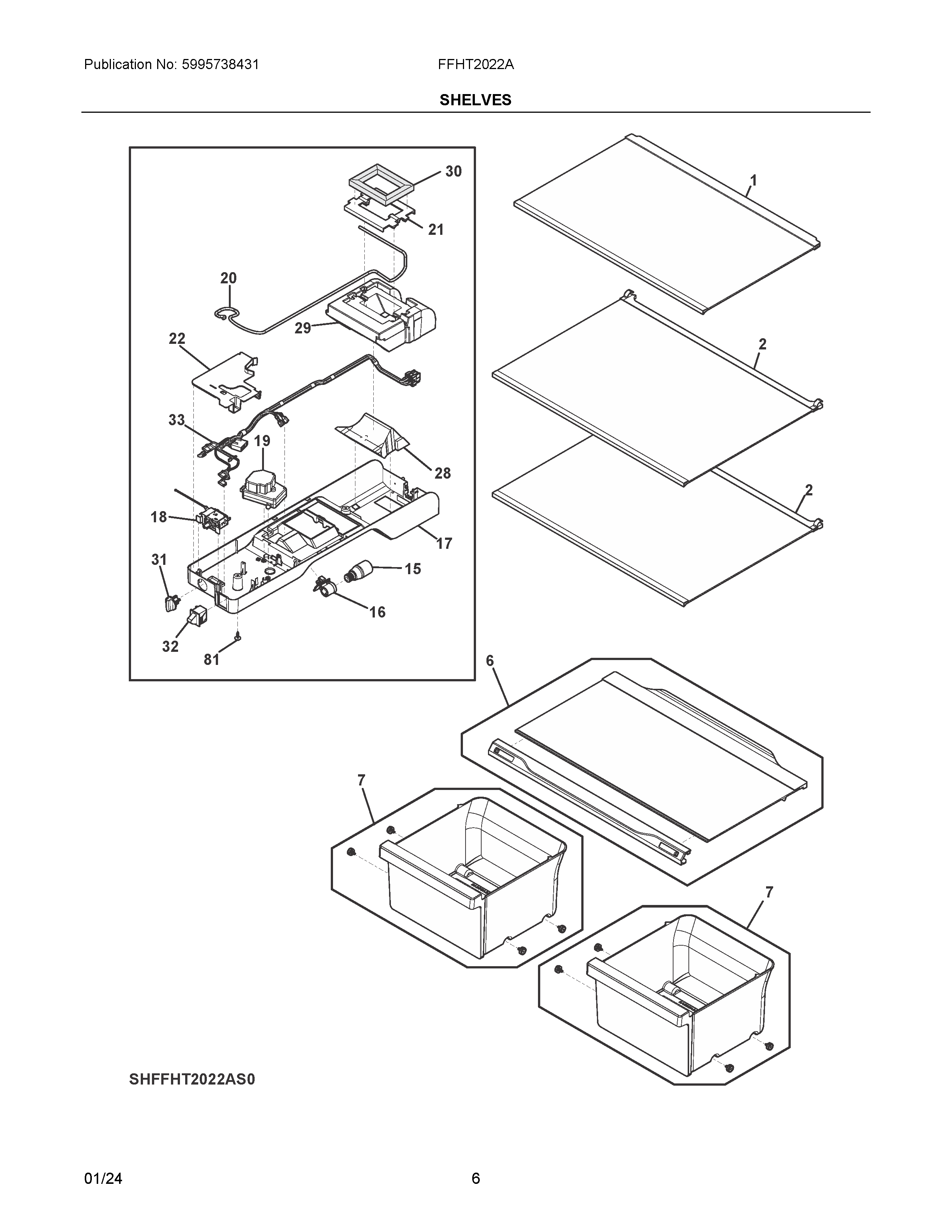 Publication No: 5995738431

FFHT2022A

SHELVES

30
21
20
29
22
33
19
28
18
17
31
15
16
32
81
1
2
2
6
7
7

SHFFHT2022AS0

01/24

6