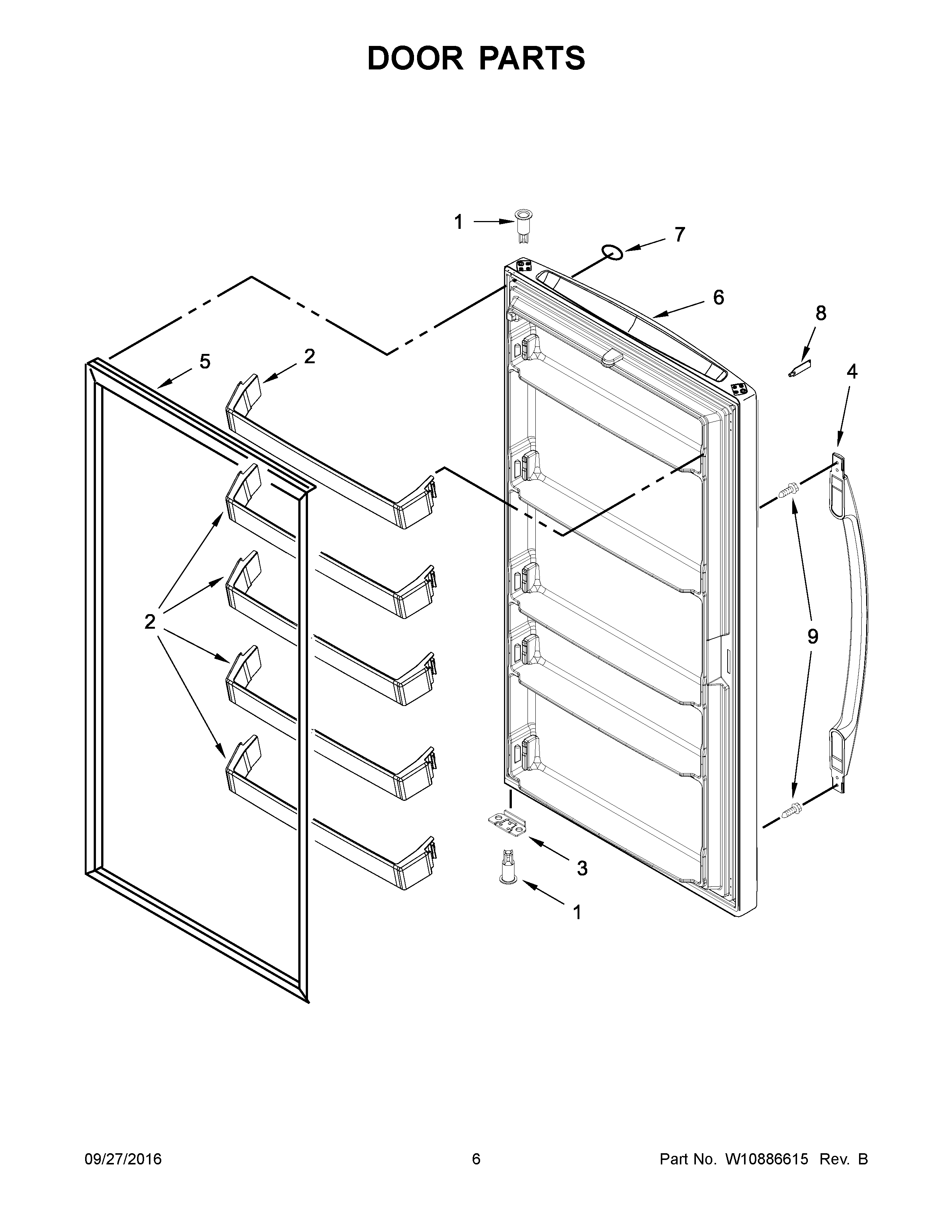 DOOR PARTS

1
7
6
8
5
2
4
2
9
3
1

09/27/2016
6
Part No. W10886615 Rev. B