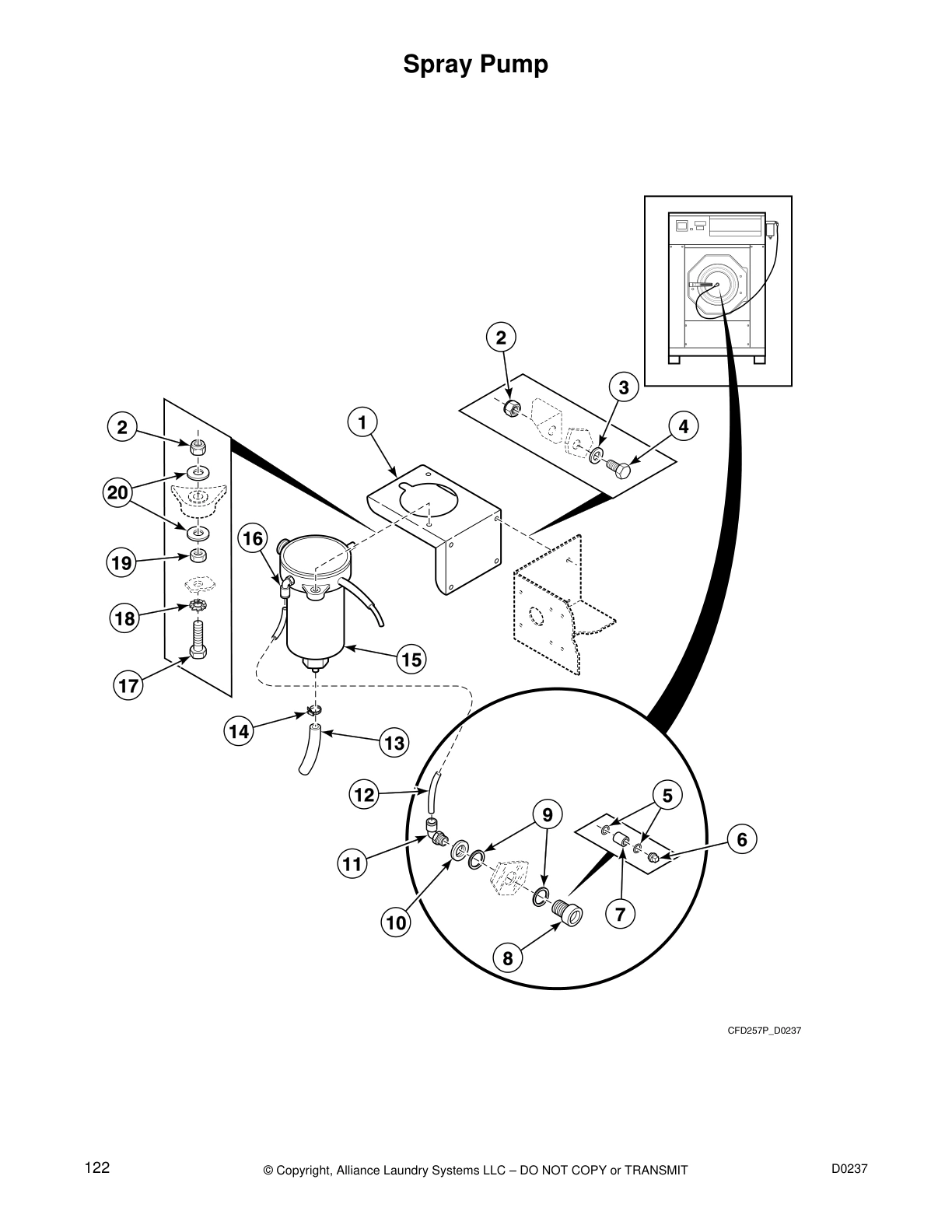 Spray Pump

2
3
4
2
1
20
16
19
18
15
17
14
13
12
5
9
6
11
7
10
8

CFD257P_D0237

122

© Copyright, Alliance Laundry Systems LLC – DO NOT COPY or TRANSMIT

D0237