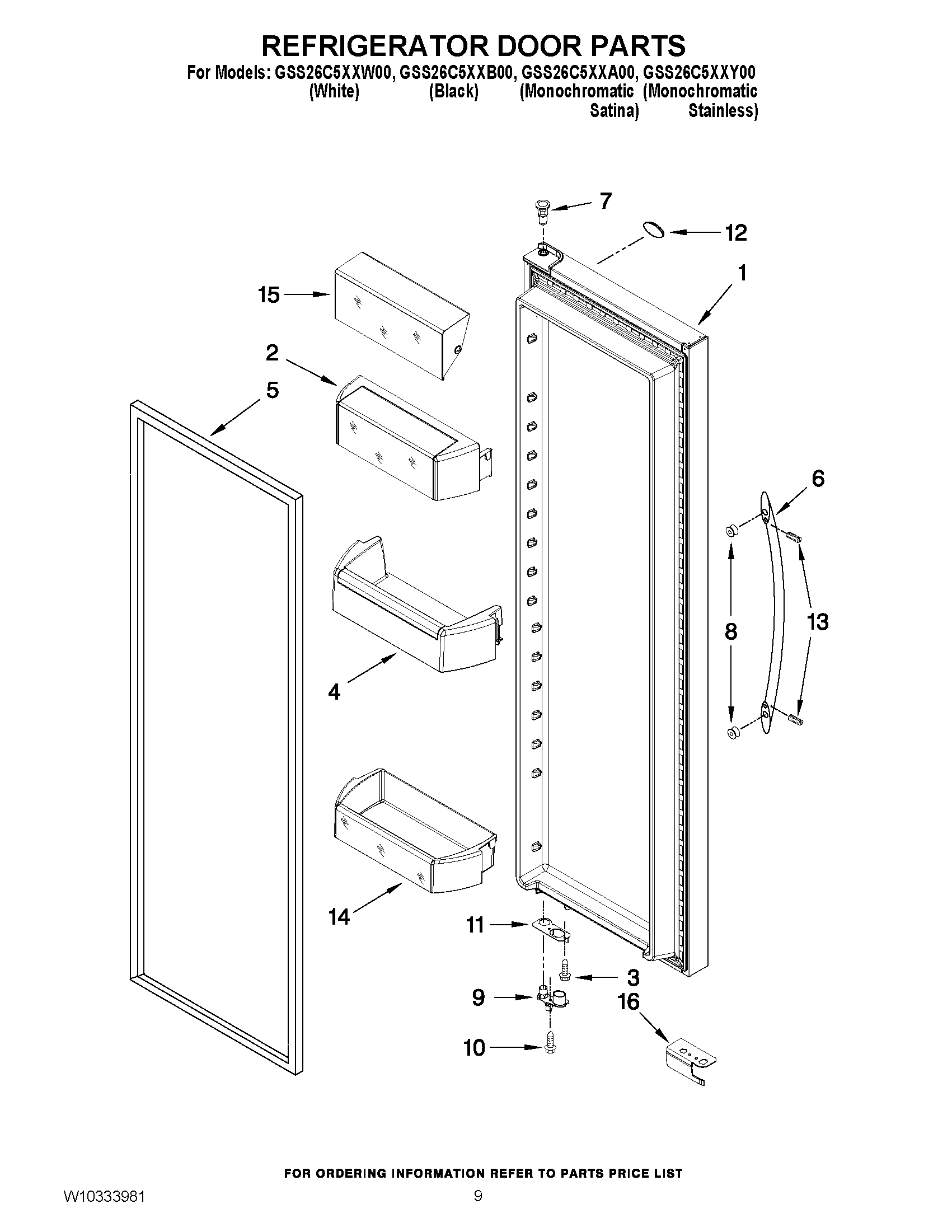 REFRIGERATOR DOOR PARTS

For Models: GSS26C5XXW00, GSS26C5XXB00, GSS26C5XXA00, GSS26C5XXY00
(White) (Black) (Monochromatic Satina) (Monochromatic Stainless)

7
12
1
15
2
5
6
8
13
4
14
11
3
9
16
10

FOR ORDERING INFORMATION REFER TO PARTS PRICE LIST

W10333981

9