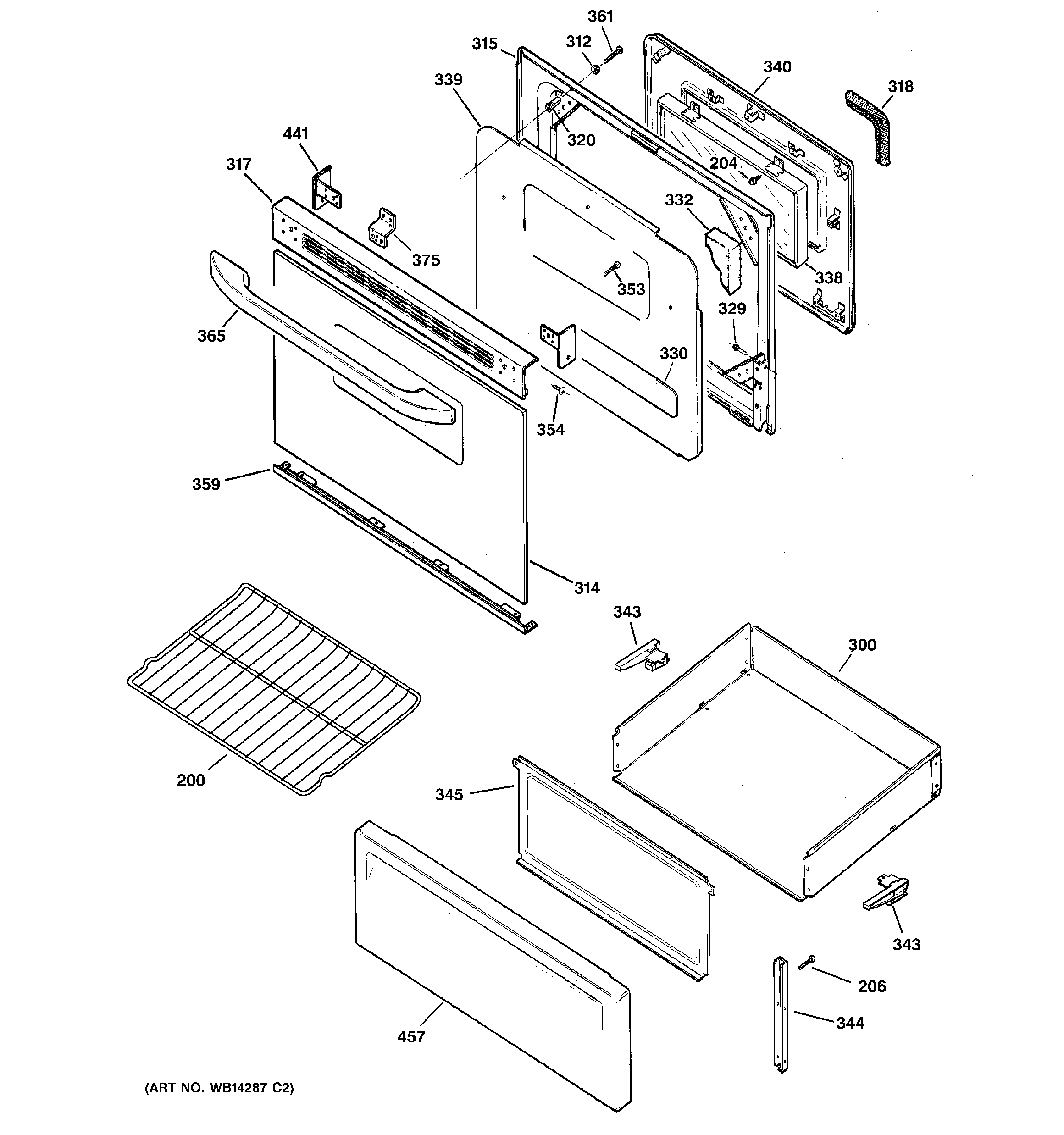 361
315
312
340
318
339
320
441
204
317
332
375
338
353
329
365
330
354
359
314
343
300
200
345
343
206
344
457
(ART NO. WB14287 C2)