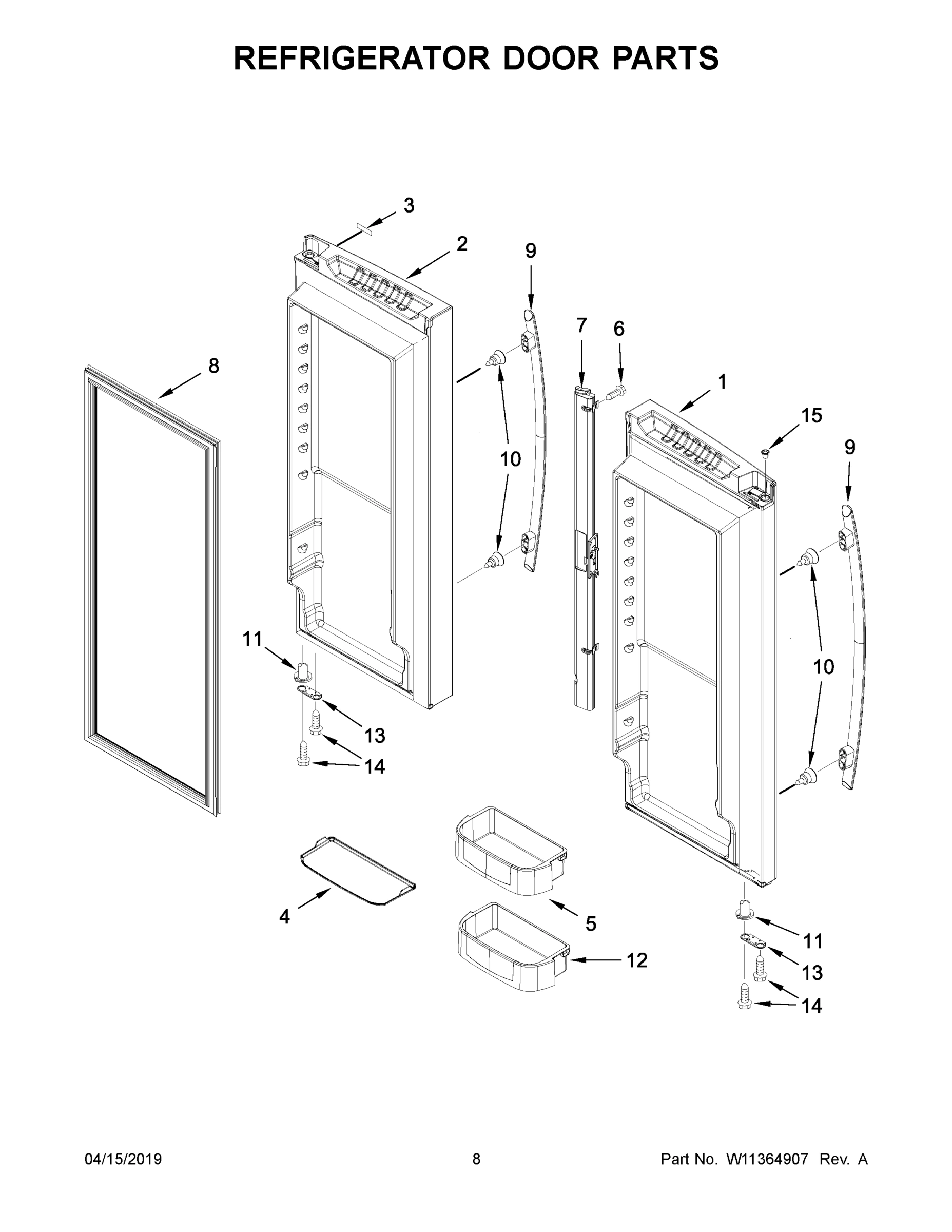 REFRIGERATOR DOOR PARTS

3
2
9
7
6
8
1
15
9
10
10
11
13
14
4
5
12
11
13
14

04/15/2019
8
Part No. W11364907 Rev. A