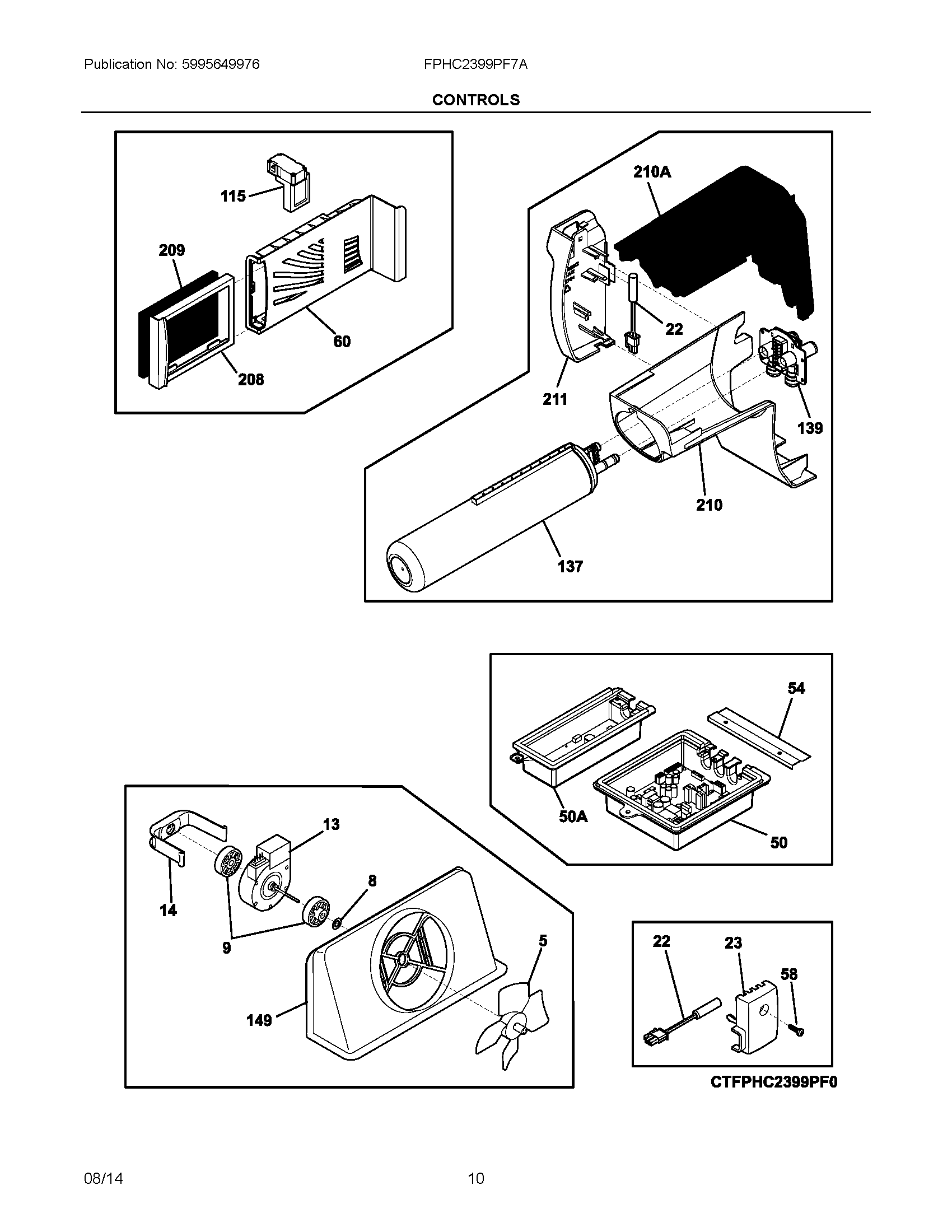 Publication No: 5995649976

FPHC2399PF7A

CONTROLS

115

209

60

208

210A

22

211

139

210

137

54

50A

50

13

14

8

9

5

149

22

23

58

CTFPHC2399PF0

08/14

10