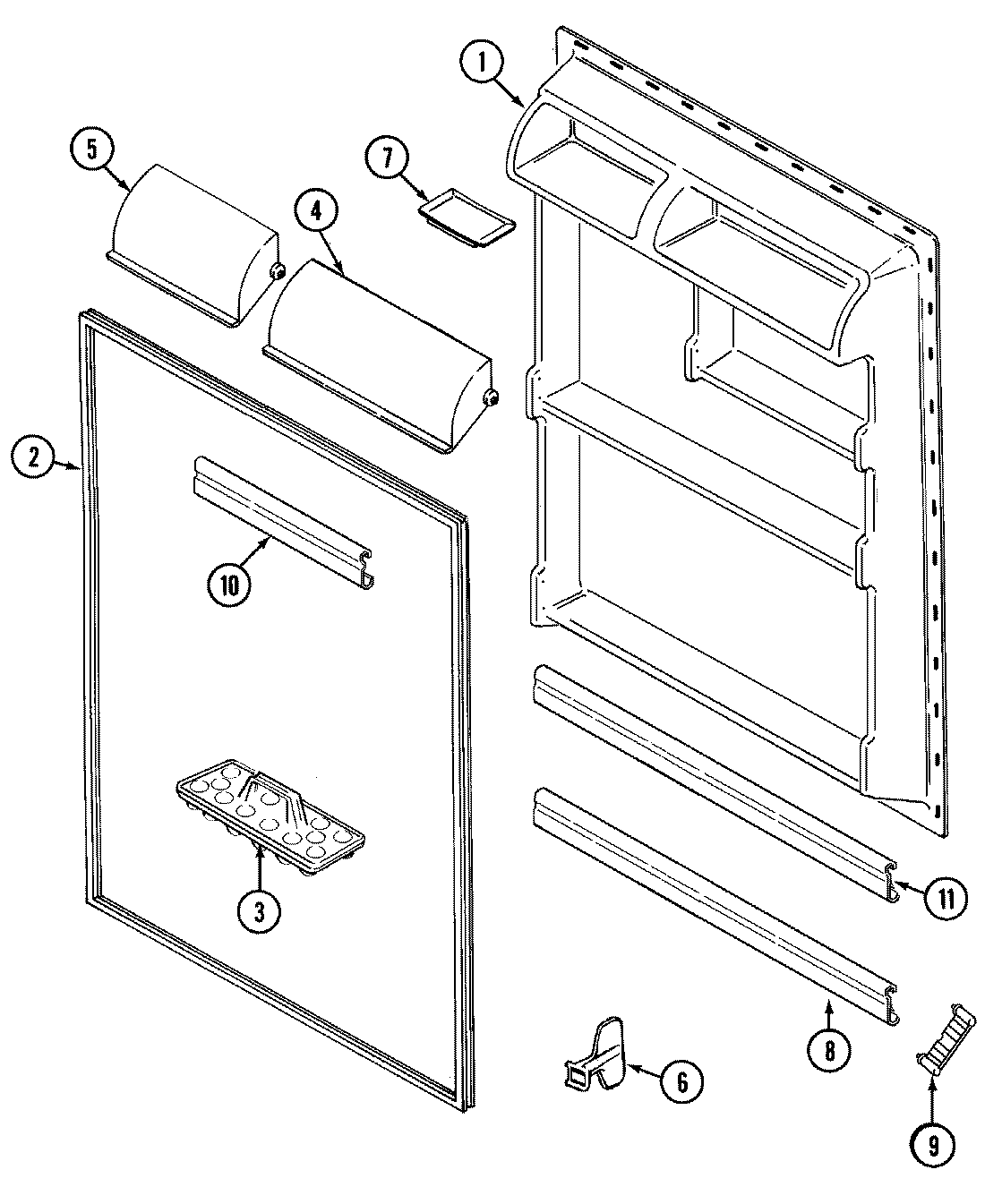 1
5
7
4
2
10
3
11
8
6
9