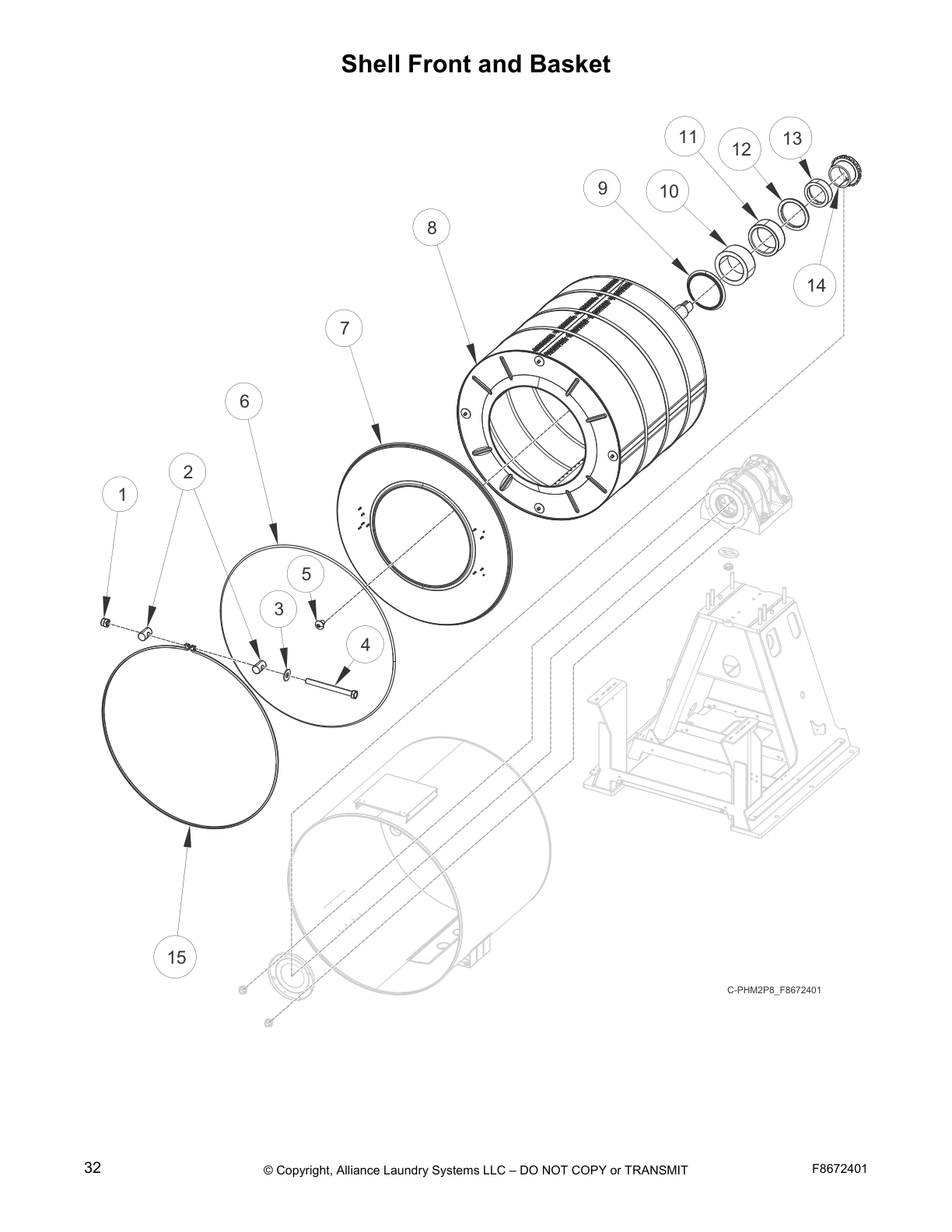 Shell Front and Basket

11
12
13
9
10
8
14
7
6
2
1
5
3
4
15

C-PHM2P8_F8672401

32 © Copyright, Alliance Laundry Systems LLC – DO NOT COPY or TRANSMIT F8672401