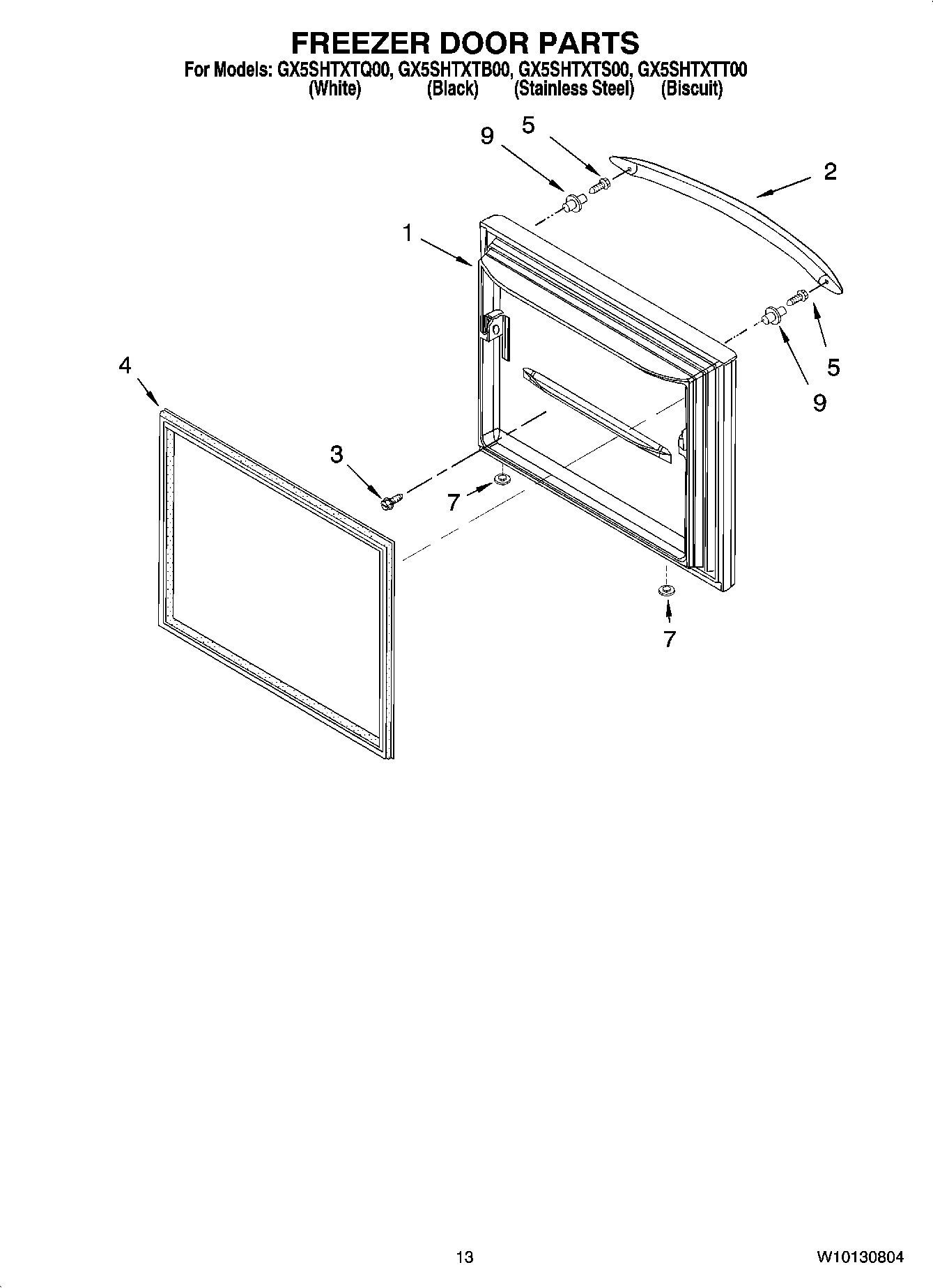 FREEZER DOOR PARTS
For Models: GX5SHTXTQ00, GX5SHTXTB00, GX5SHTXTS00, GX5SHTXTT00
(White) (Black) (Stainless Steel) (Biscuit)

9
5
2
1
5
9
4
3
7
7

13
W10130804