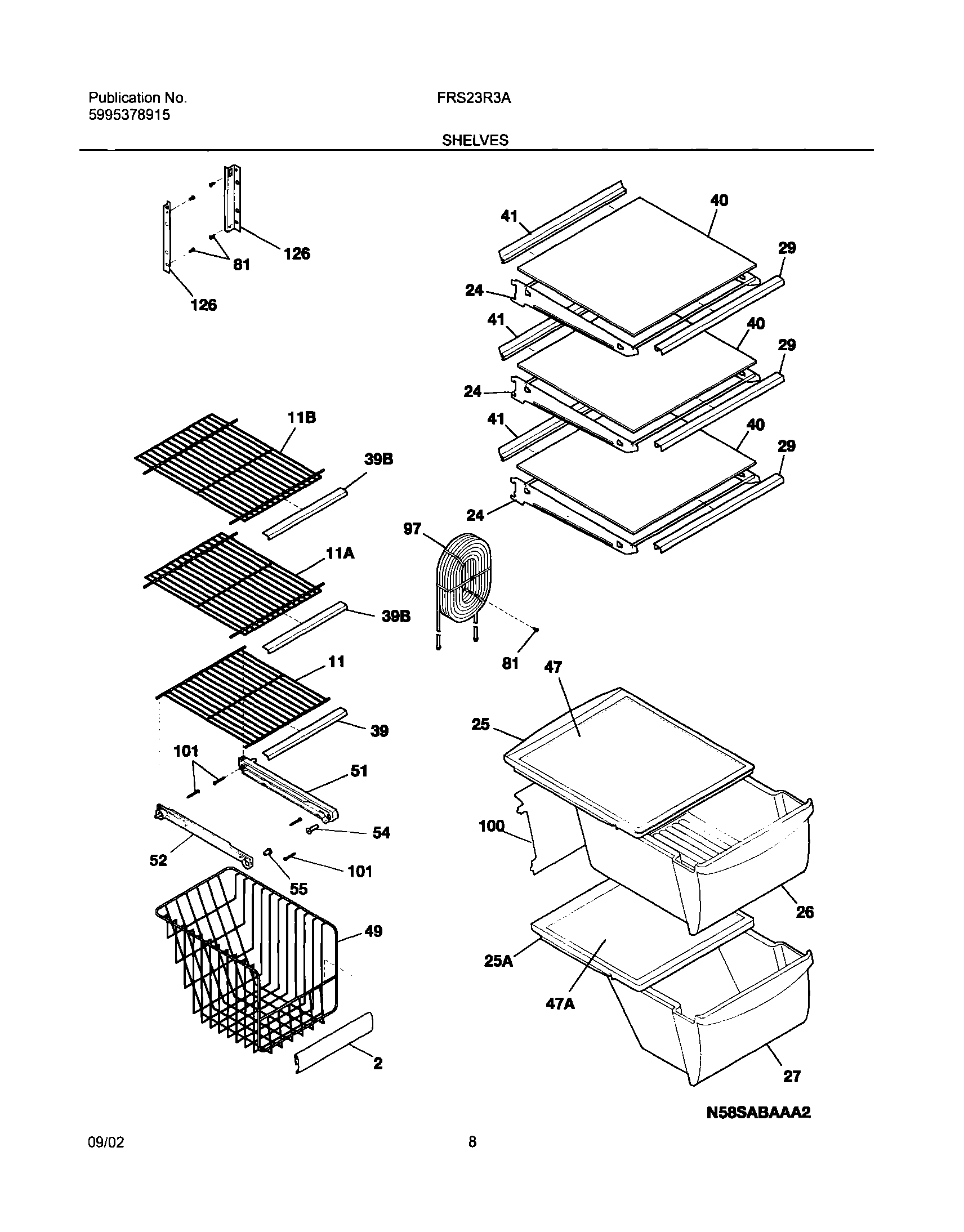 Publication No.
5995378915

FRS23R3A

SHELVES

126
81
126

41
40
29
24
41
40
29
24
41
40
29
24

11B
39B
11A
39B
11
39
101
51
54
52
55
101
49
2

97
81

47
25
100
26
25A
47A
27

N58SABAAA2

09/02

8