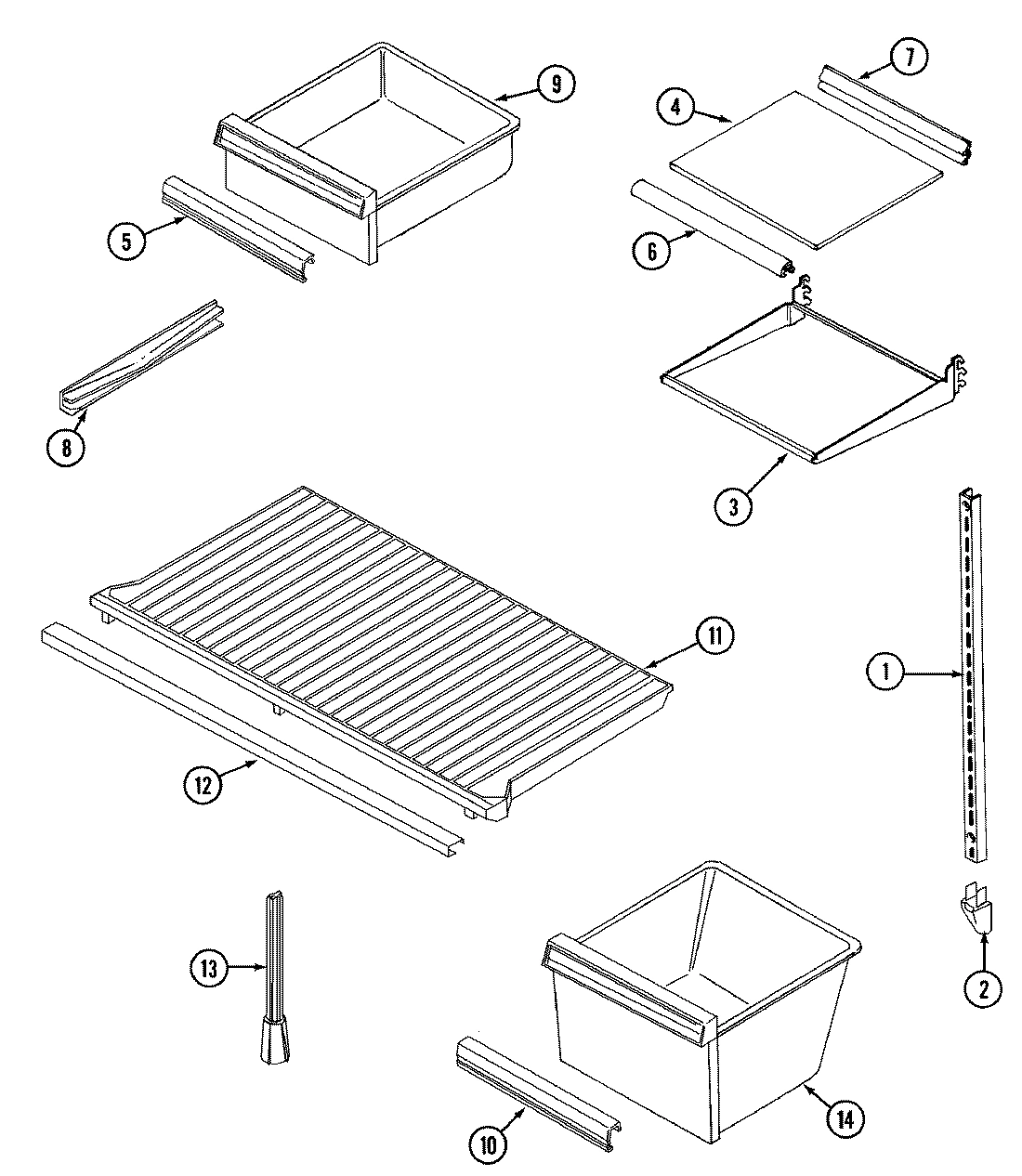 9
7
4
5
6
8
3
11
1
12
13
2
14
10