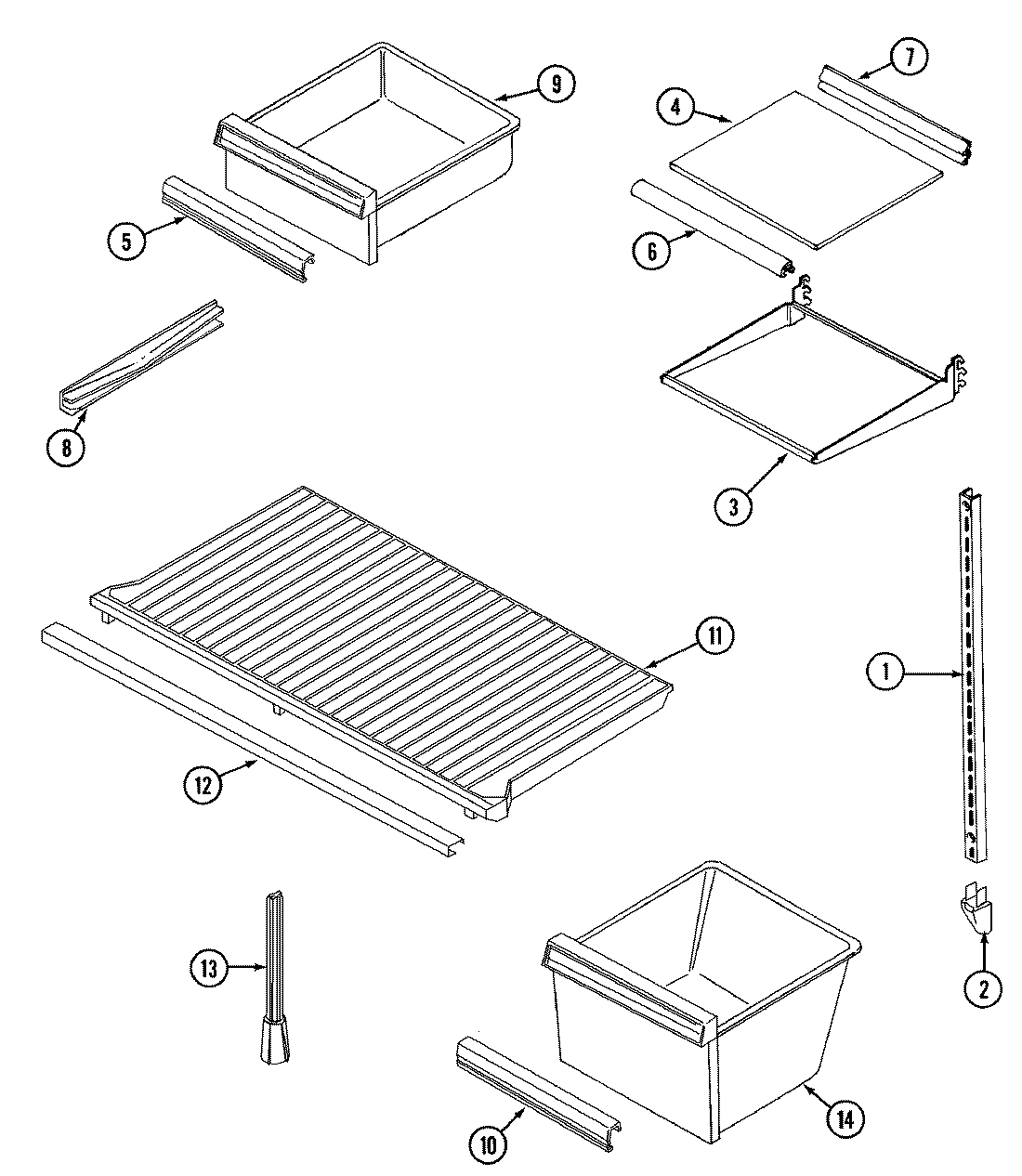 9
7
4
5
6
8
3
11
1
12
13
2
14
10