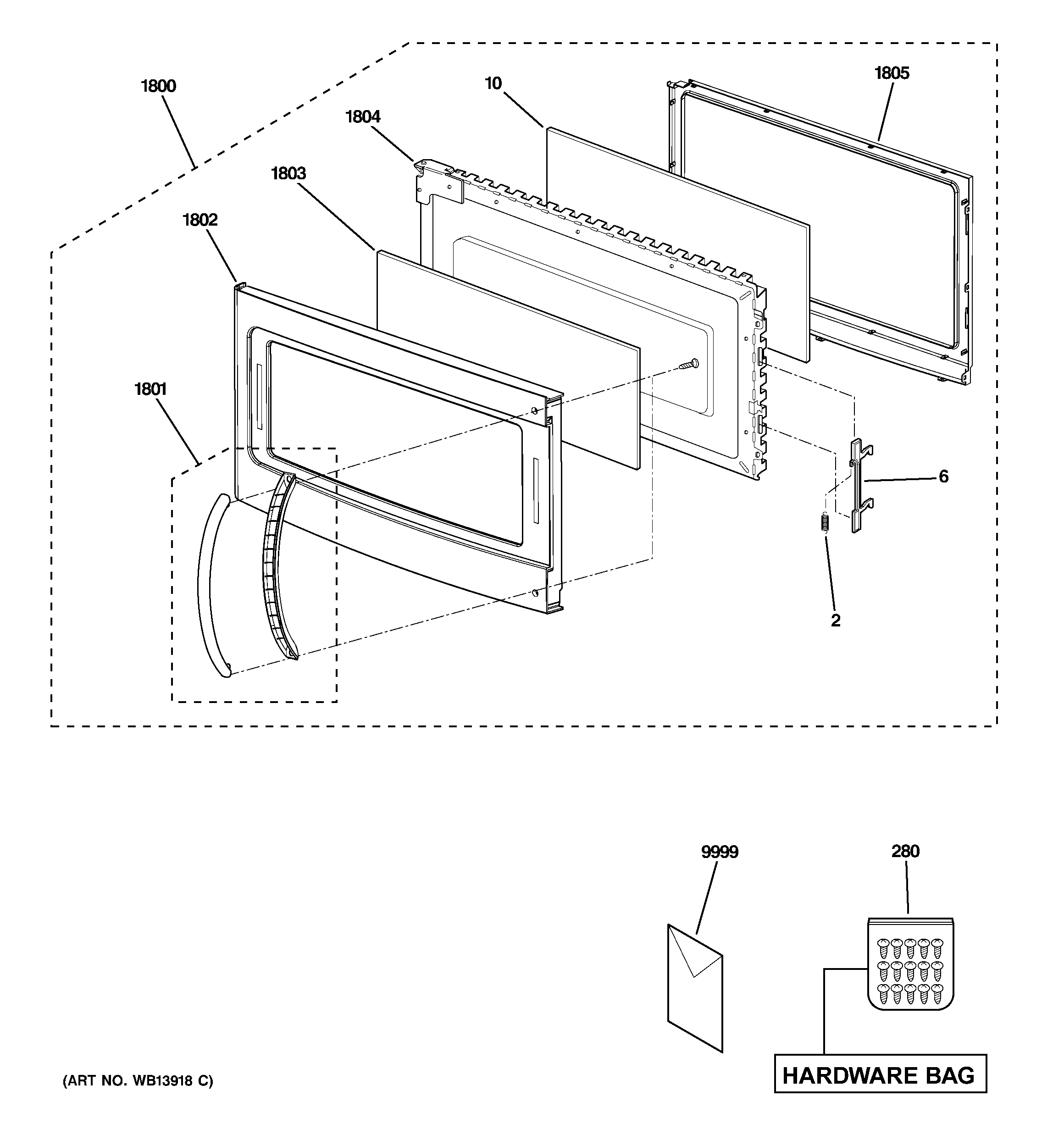 1800

10

1805

1804

1803

1802

1801

6

2

9999

280

HARDWARE BAG

(ART NO. WB13918 C)