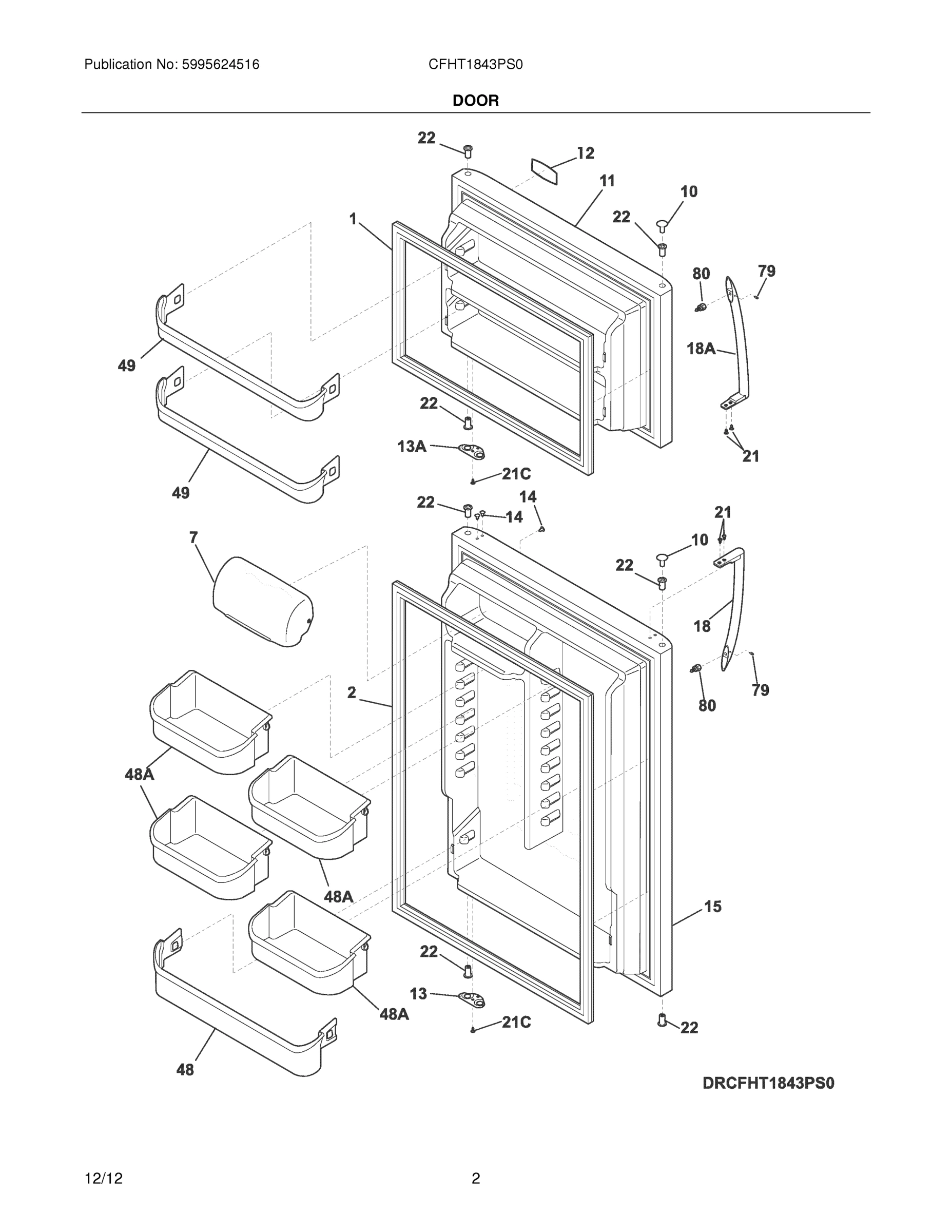 Publication No: 5995624516

CFHT1843PS0

DOOR

22
12
11
10
22
1
80
79
18A
49
22
13A
21
21C
49
22
14
14
21
7
10
22
18
2
80
79
48A
48A
15
22
13
48A
21C
22
48

DRCFHT1843PS0

12/12

2