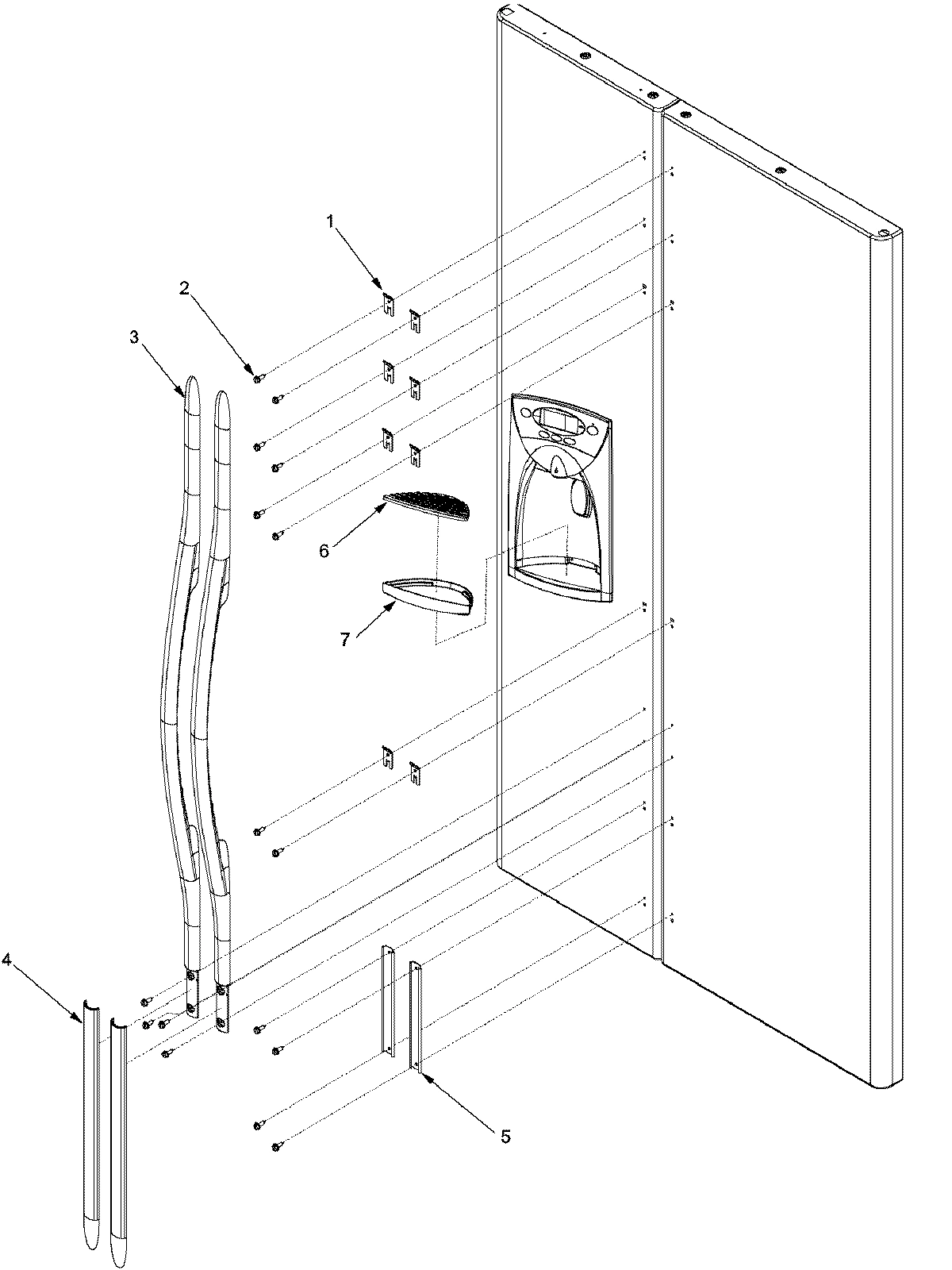 1
2
3
6
7
4
5