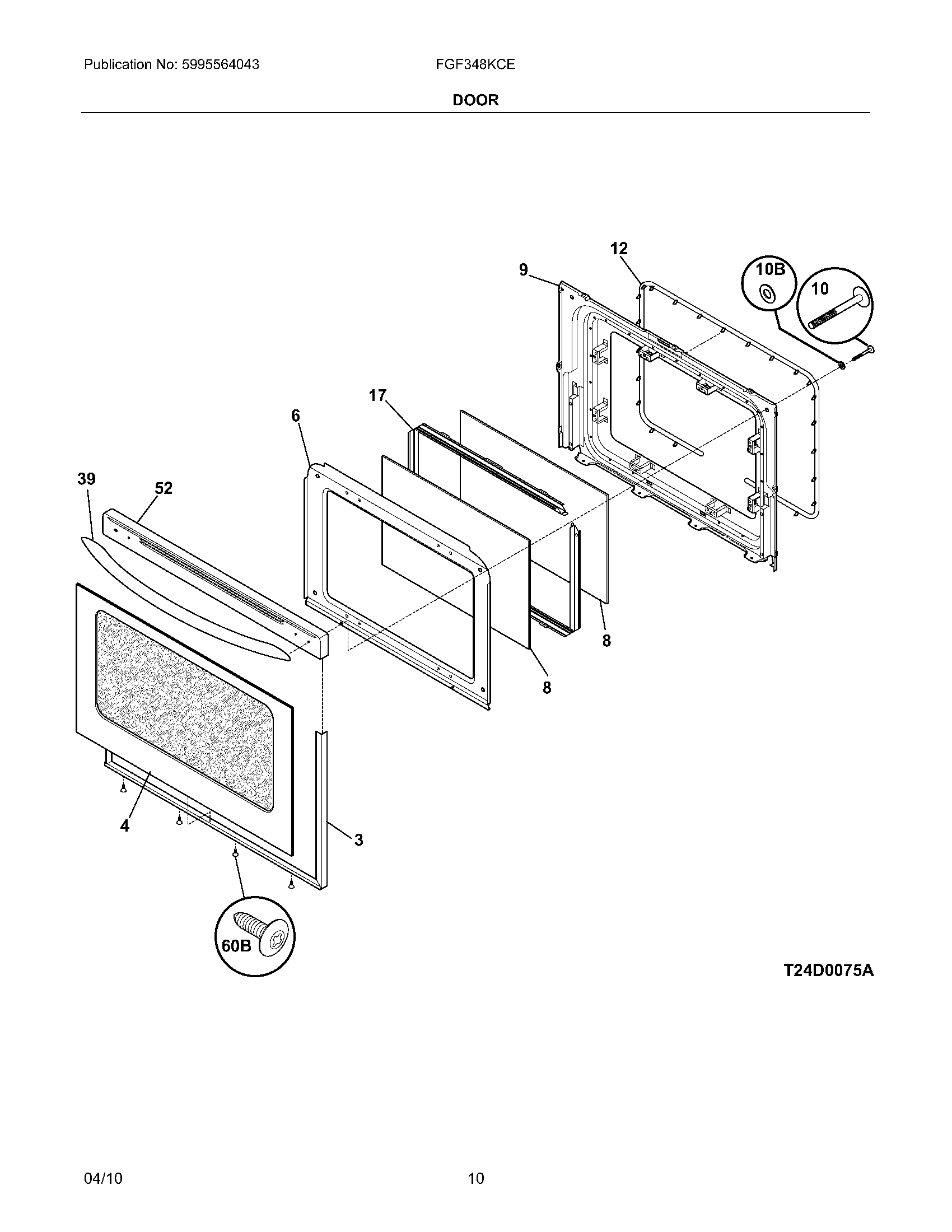 Publication No: 5995564043

FGF348KCE

DOOR

12
9
10B
10
17
6
39
52
8
8
4
3
60B

T24D0075A

04/10

10