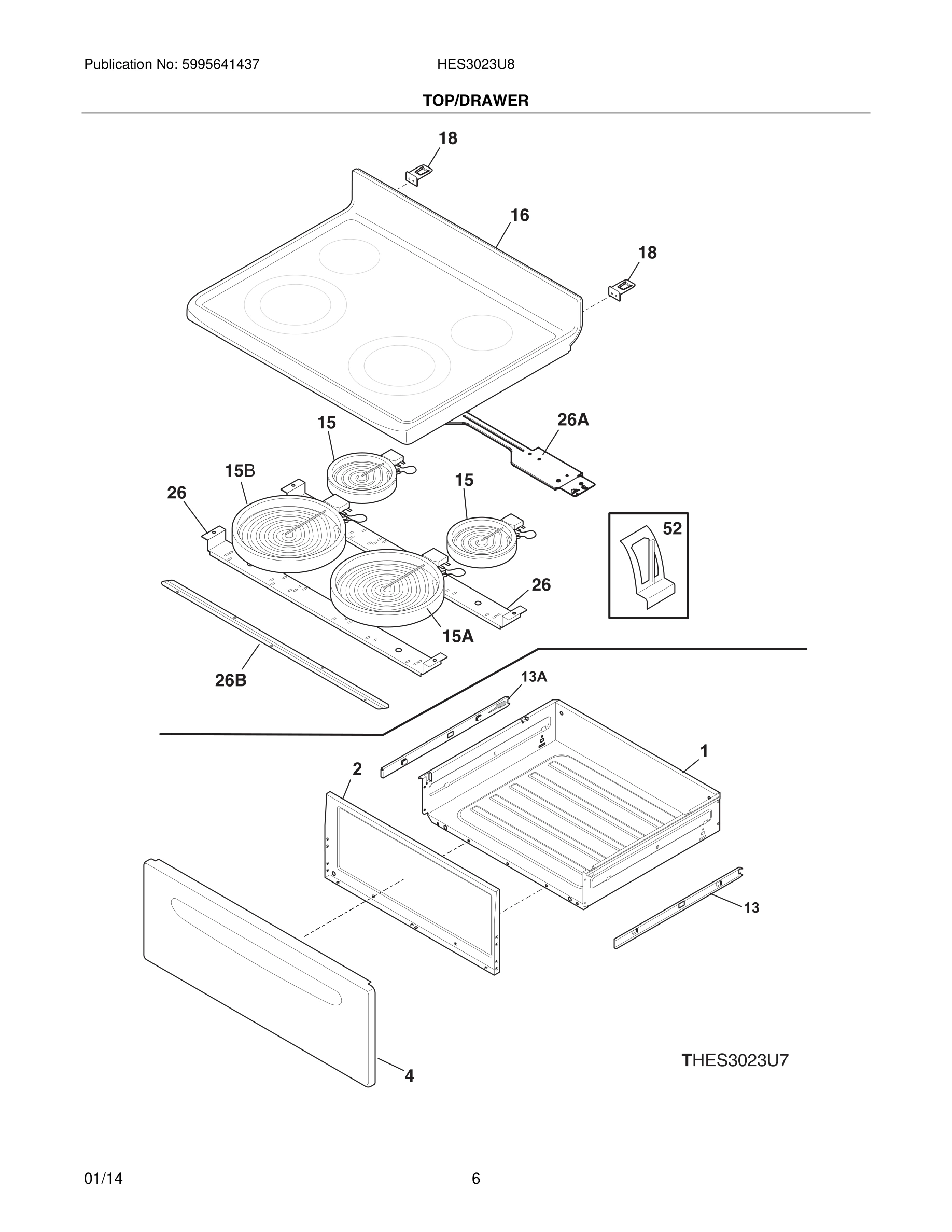 Publication No: 5995641437

HES3023U8

TOP/DRAWER

18

16

18

15

26A

15B

26

15

52

26

15A

26B

13A

1

2

13

4

THES3023U7

01/14

6