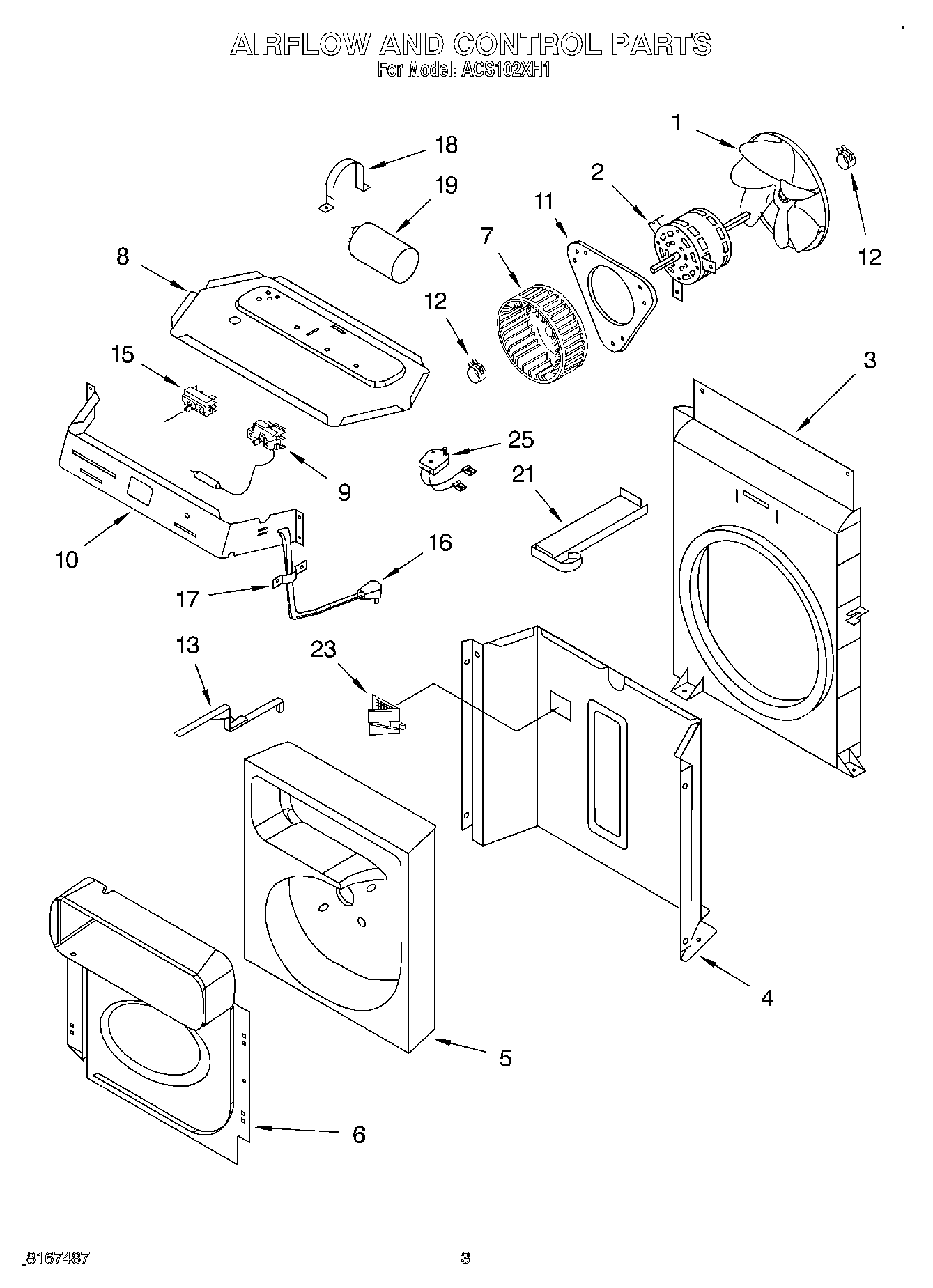 AIRFLOW AND CONTROL PARTS
For Model: ACS102XH1

1
18
2
19
11
12
7
8
12
15
3
25
9
21
10
16
17
13
23
4
5
6

8167487
3