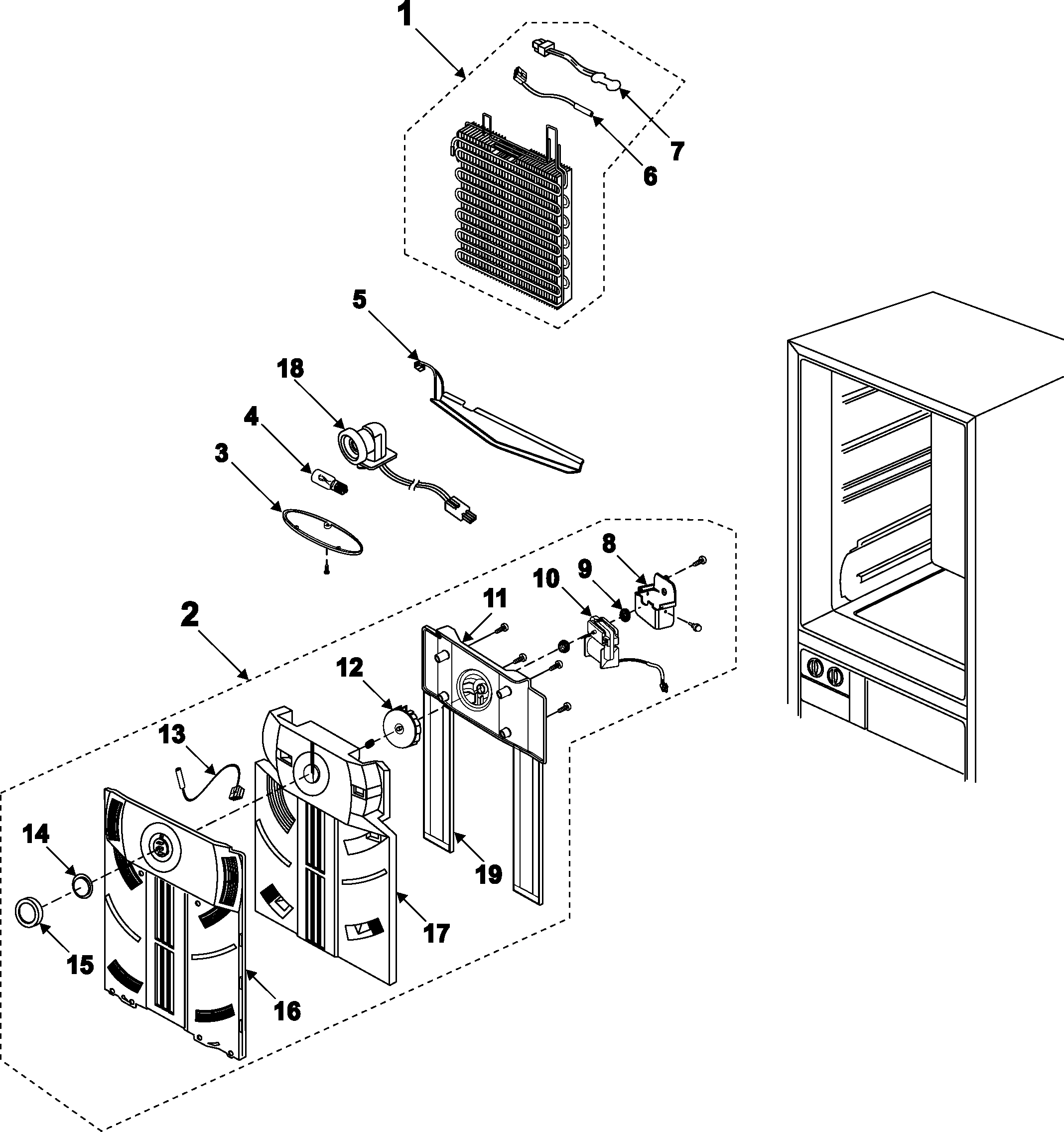 1
7
6
5
18
4
3
8
9
10
11
2
12
13
14
15
16
17
19