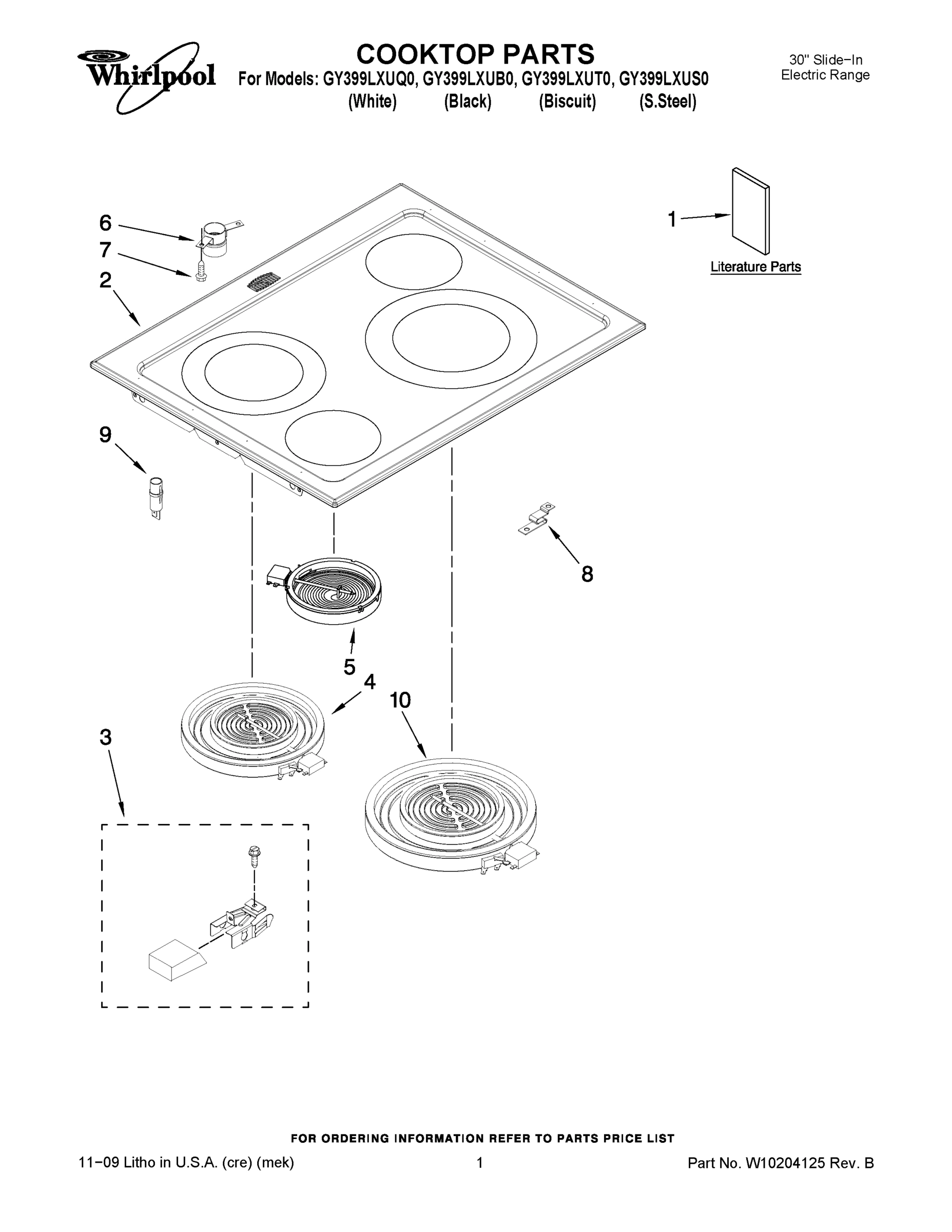 Whirlpool

COOKTOP PARTS
For Models: GY399LXUQ0, GY399LXUB0, GY399LXUT0, GY399LXUS0
(White) (Black) (Biscuit) (S.Steel)

30" Slide−In
Electric Range

6
7
2
1
Literature Parts
9
8
5
4
10
3

FOR ORDERING INFORMATION REFER TO PARTS PRICE LIST

11−09 Litho in U.S.A. (cre) (mek)
1
Part No. W10204125 Rev. B