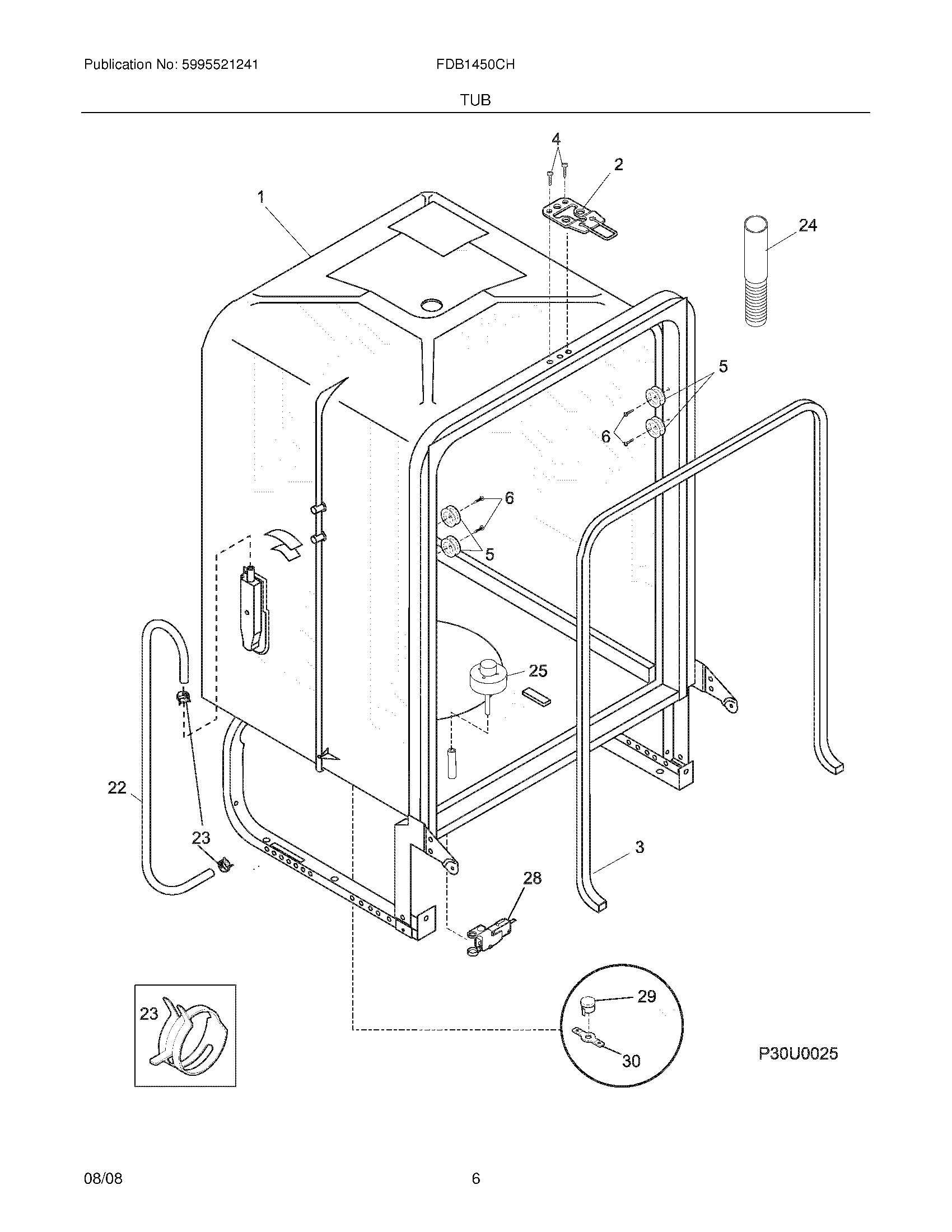 Publication No: 5995521241

FDB1450CH

TUB

4
2
1
24
5
6
6
5
25
22
23
3
28
23
29
30
P30U0025

08/08

6