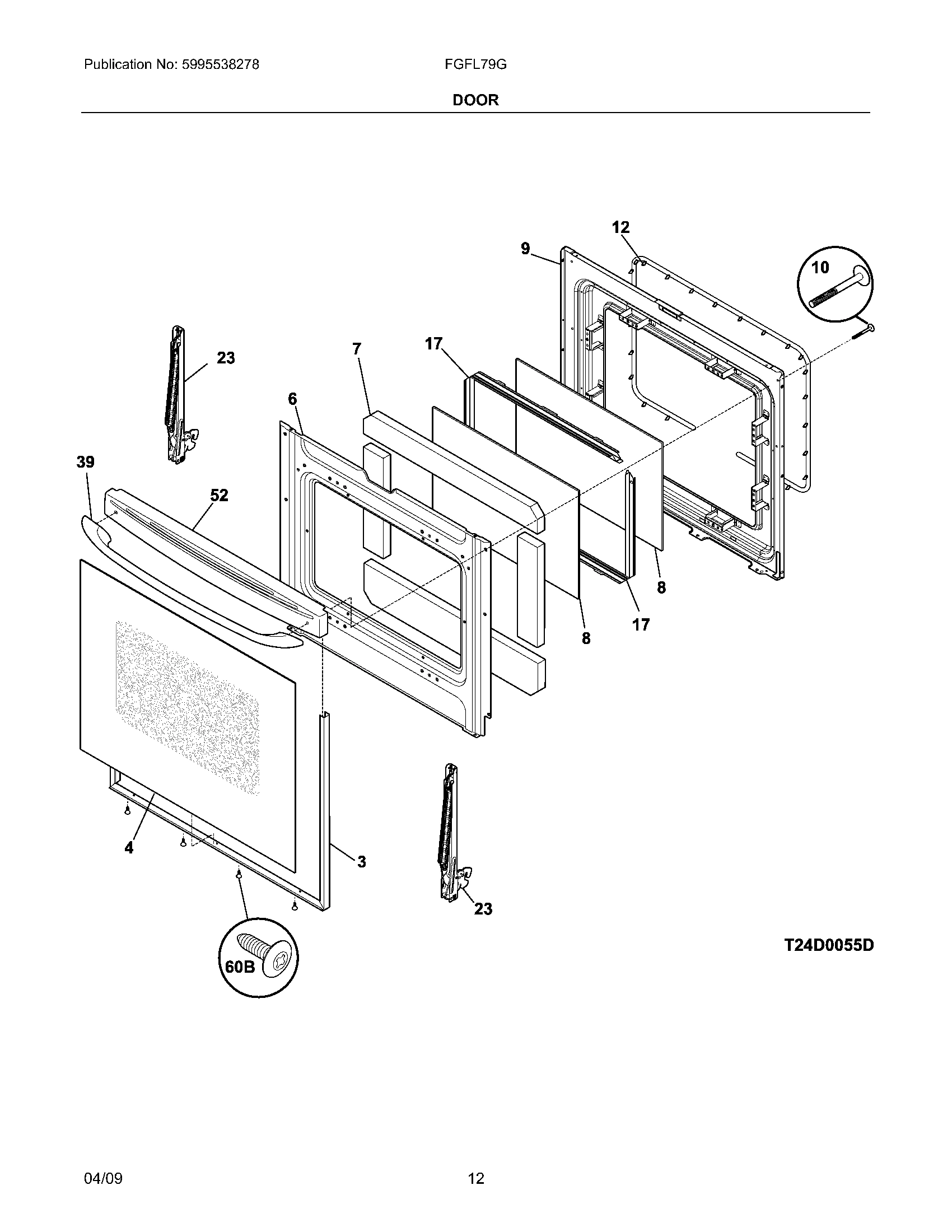 Publication No: 5995538278

FGFL79G

DOOR

12

9

10

23

7

17

6

39

52

8

17

8

4

3

23

60B

T24D0055D

04/09

12