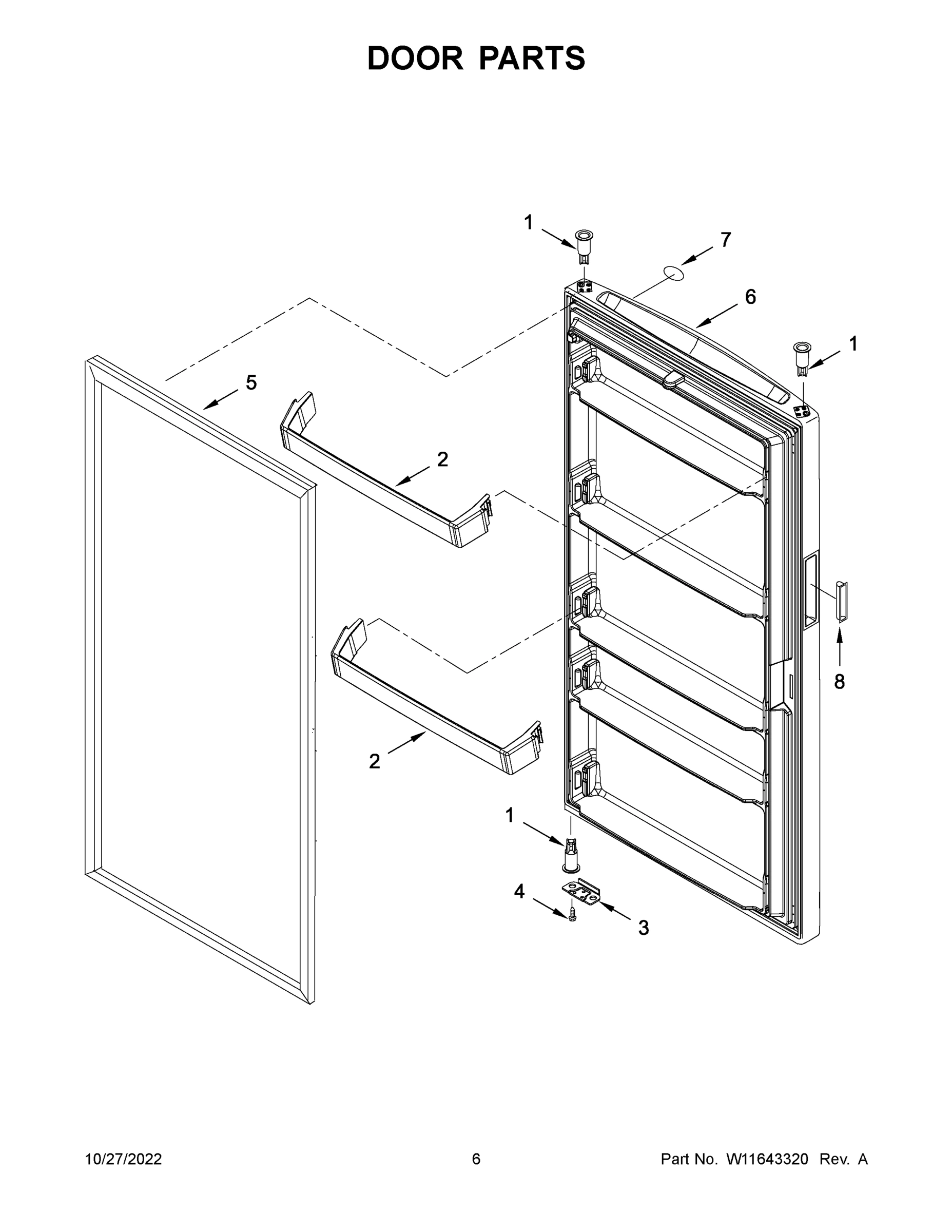 DOOR PARTS

1
7
6
1
5
2
8
2
1
4
3

10/27/2022
6
Part No. W11643320 Rev. A