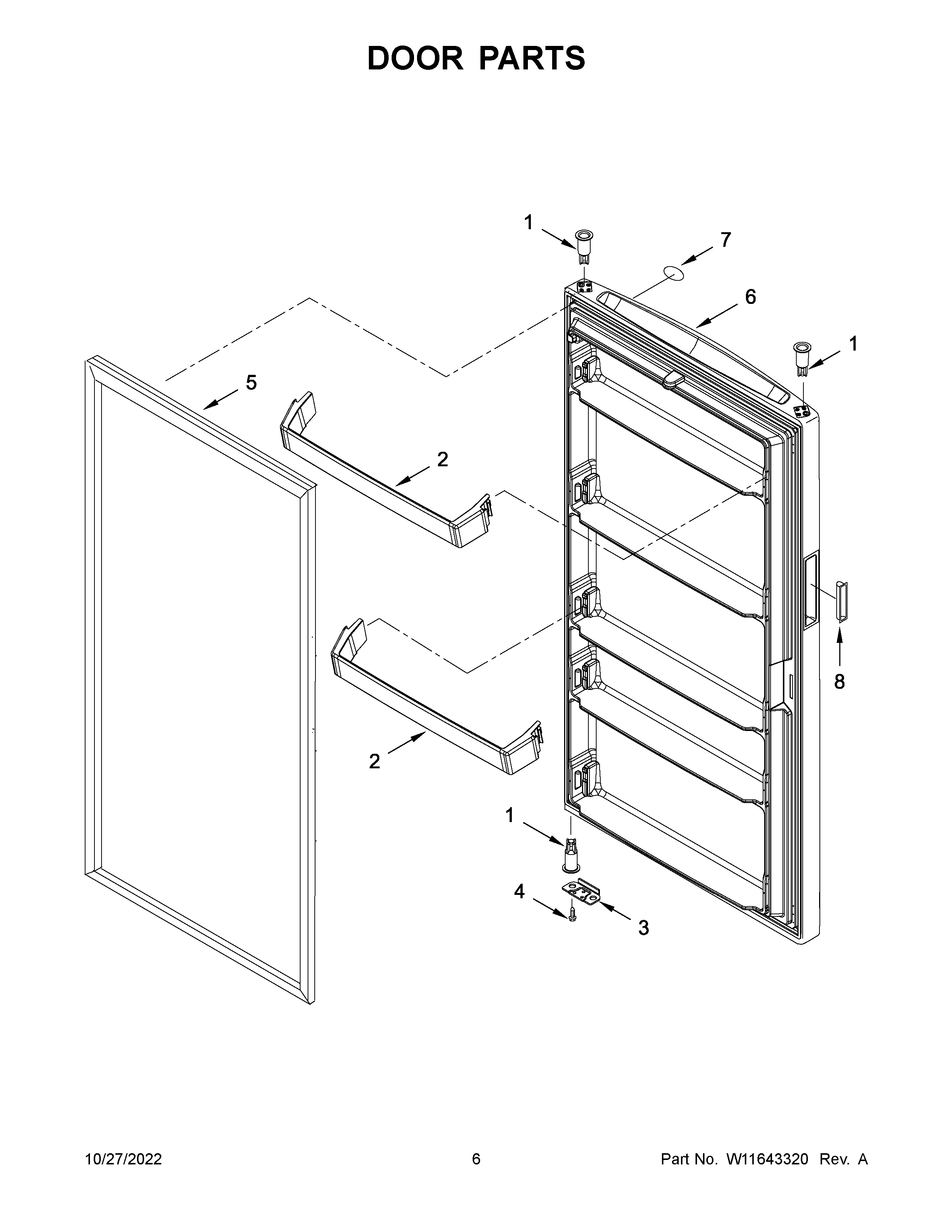 DOOR PARTS

1

7

6

1

5

2

8

2

1

4

3

10/27/2022

6

Part No. W11643320 Rev. A