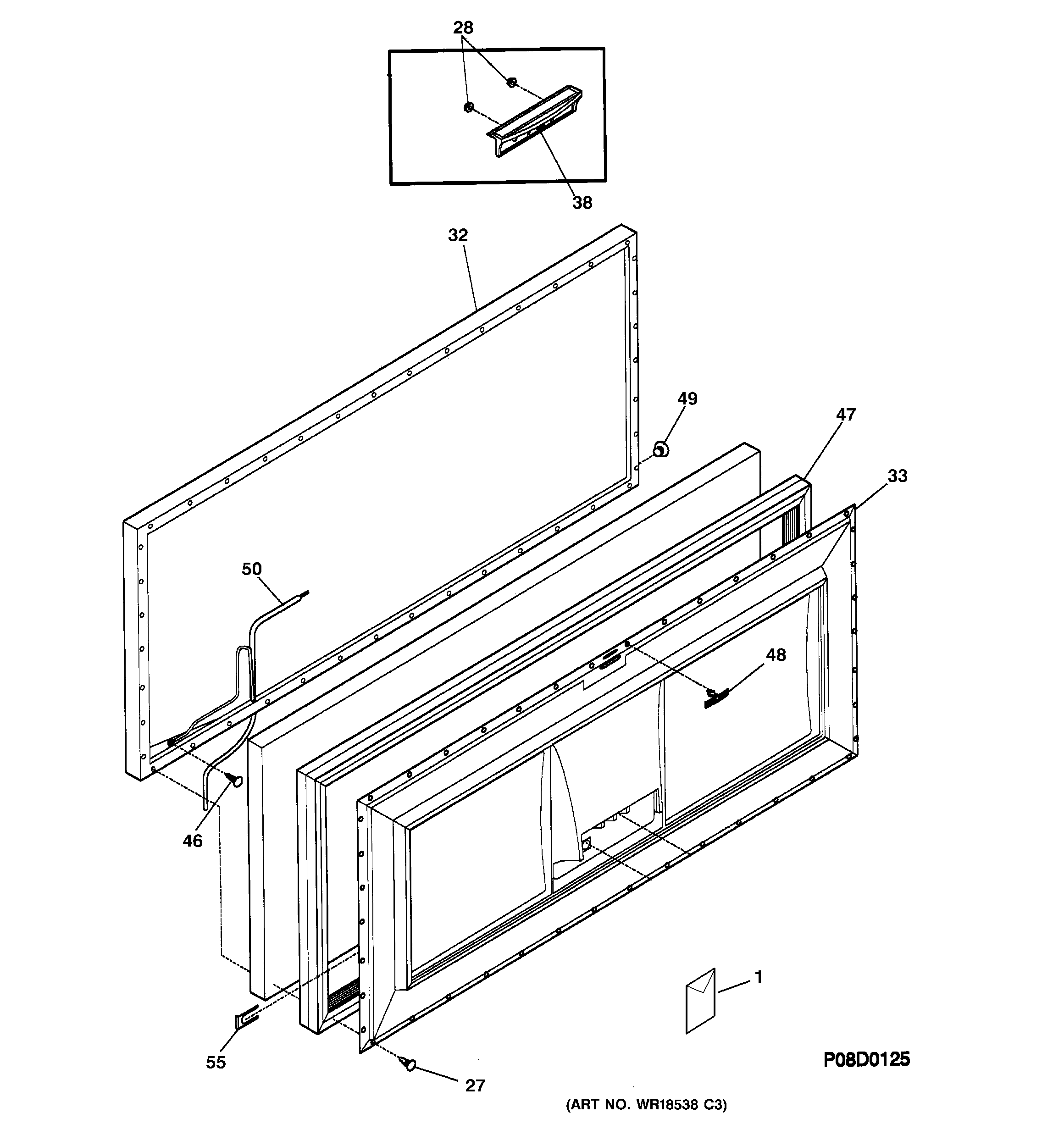 28
38
32
49
47
33
50
48
46
1
55
27
P08D0125
(ART NO. WR18538 C3)