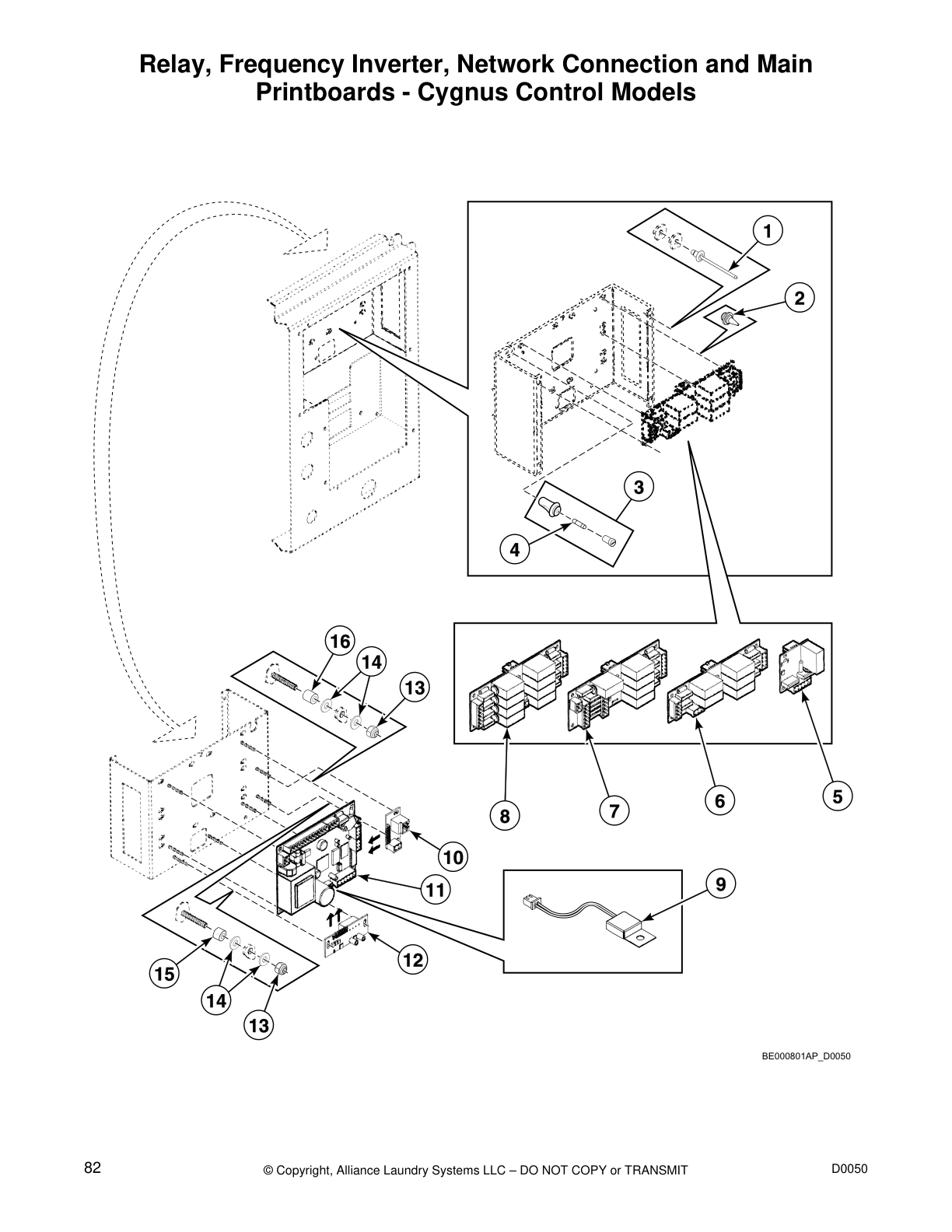 Relay, Frequency Inverter, Network Connection and Main Printboards - Cygnus Control Models

1
2
3
4
16
14
13
8
7
6
5
10
11
9
12
15
14
13

BE000801AP_D0050

82

© Copyright, Alliance Laundry Systems LLC – DO NOT COPY or TRANSMIT

D0050