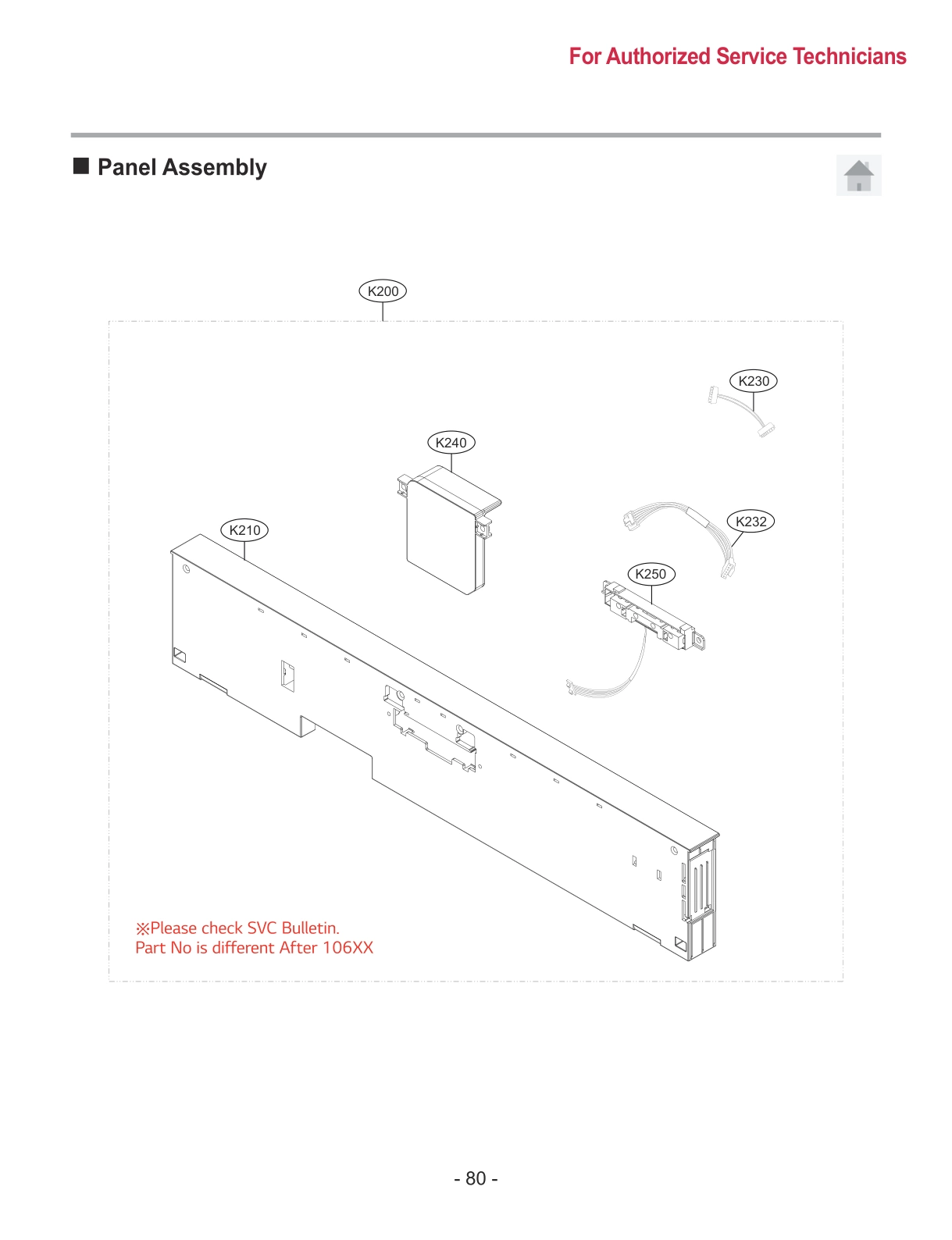 For Authorized Service Technicians

■ Panel Assembly

K200

K230

K240

K232

K210

K250

※Please check SVC Bulletin.
Part No is different After 106XX

- 80 -