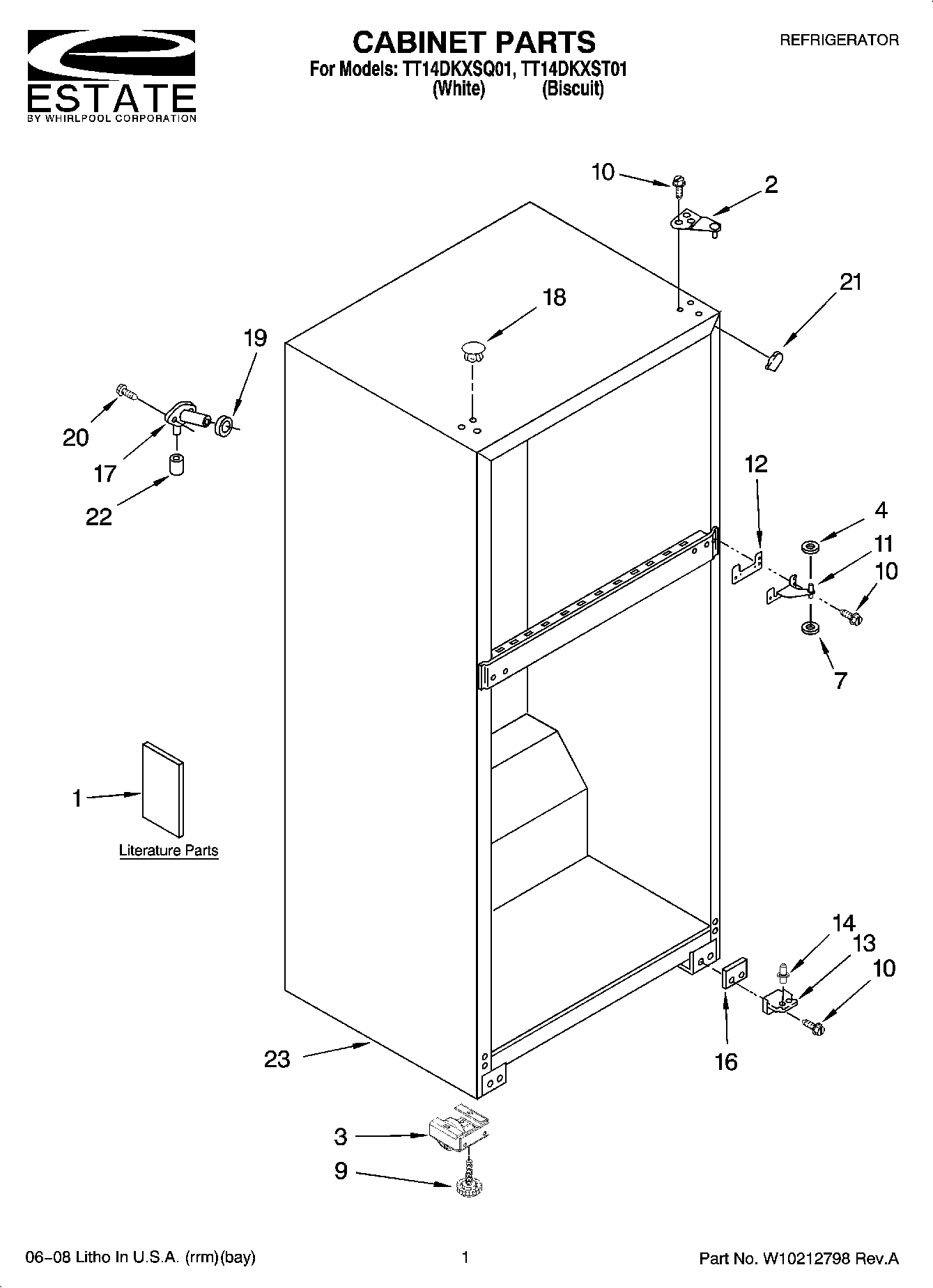 ESTATE
BY WHIRLPOOL CORPORATION

CABINET PARTS
For Models: TT14DKXSQ01, TT14DKXST01
(White) (Biscuit)

REFRIGERATOR

10
2
21
18
19
20
17
22
12
4
11
10
7
1
Literature Parts
14
13
10
16
23
3
9

06–08 Litho In U.S.A. (rrm)(bay)

1

Part No. W10212798 Rev.A