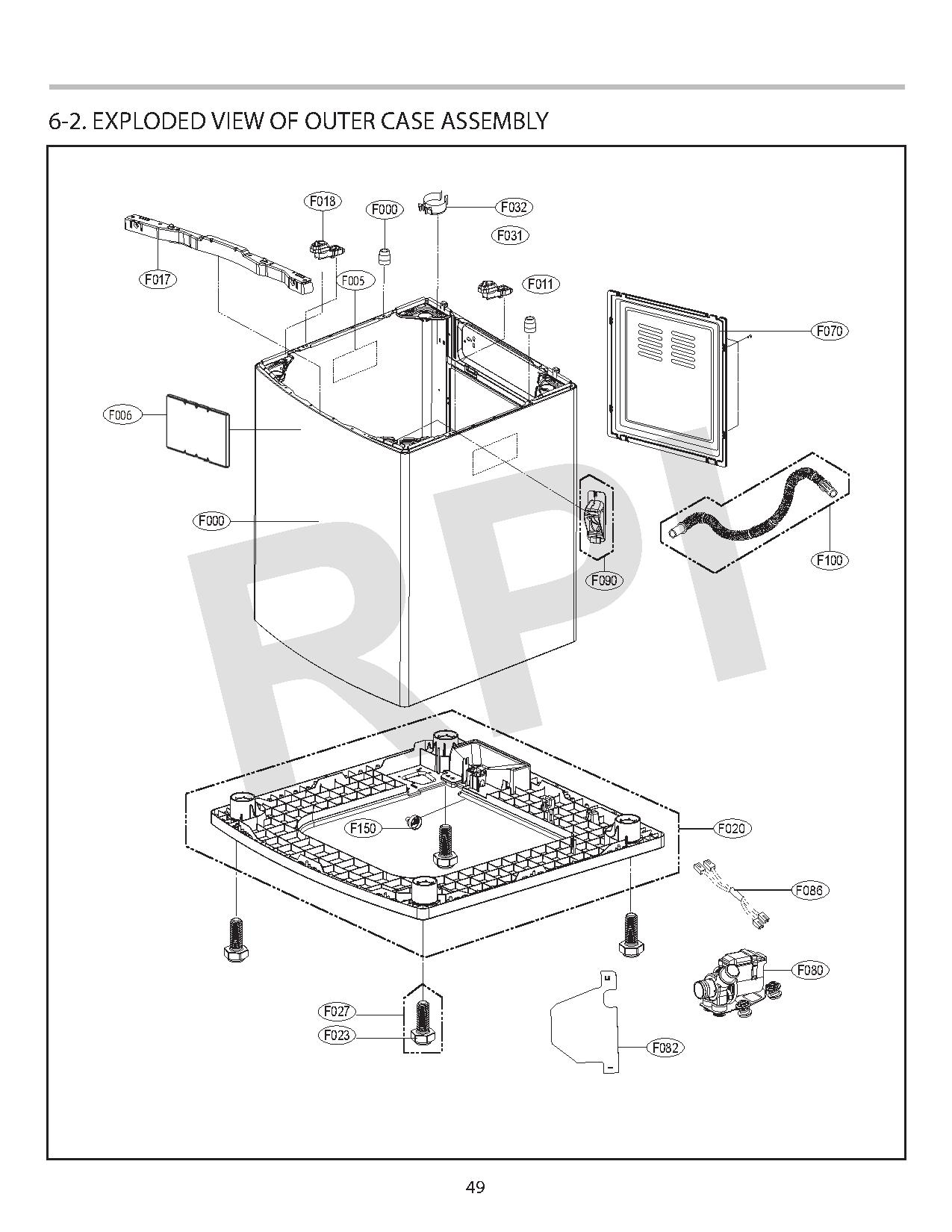 6-2. EXPLODED VIEW OF OUTER CASE ASSEMBLY

F018
F000
F032
F031
F017
F005
F011
F070
F006
F000
F090
F100
RPI
F150
F020
F086
F080
F027
F023
F082

49