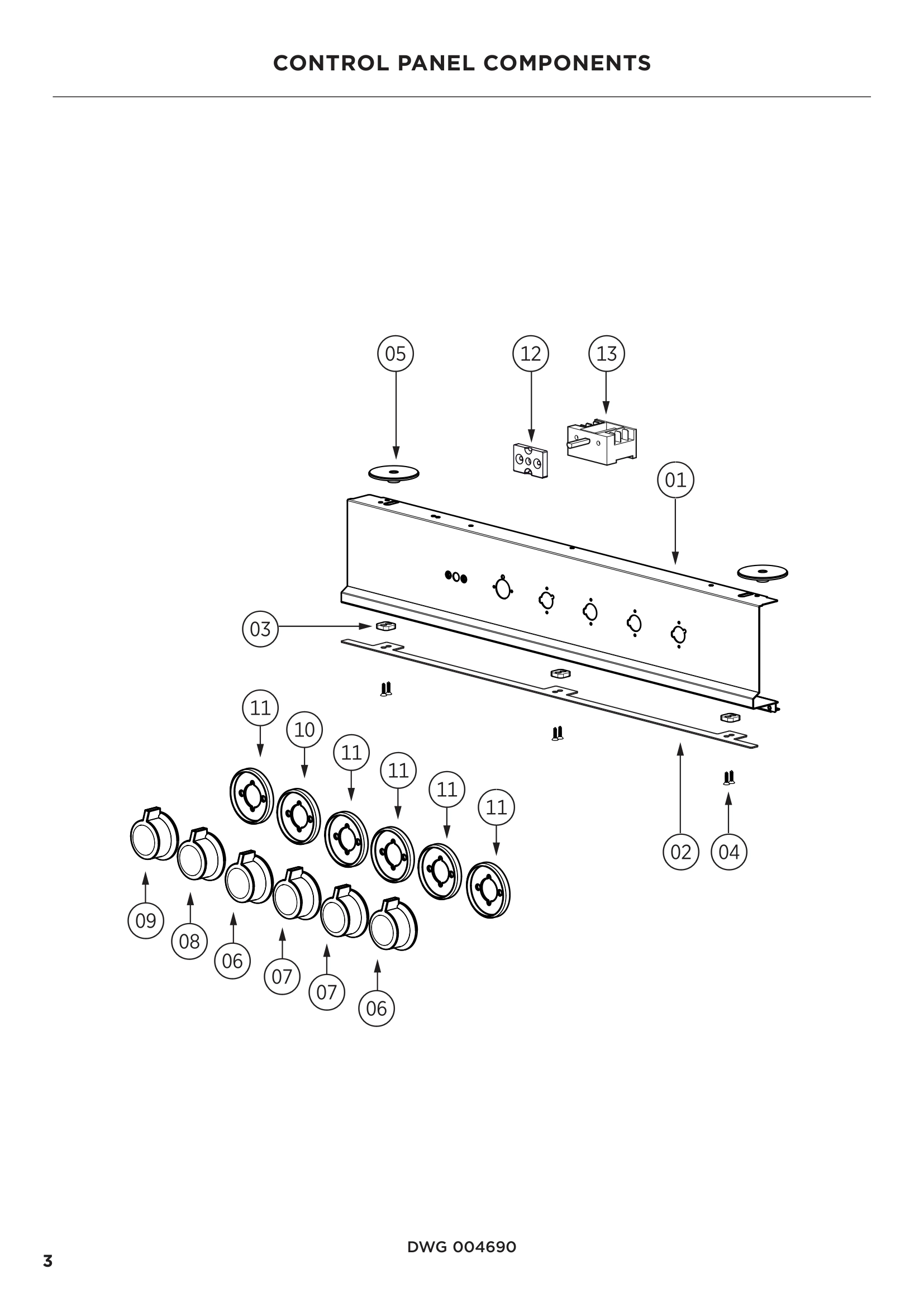 CONTROL PANEL COMPONENTS

05
12
13
01
03
11
10
11
11
11
11
02
04
09
08
06
07
07
06

DWG 004690

3