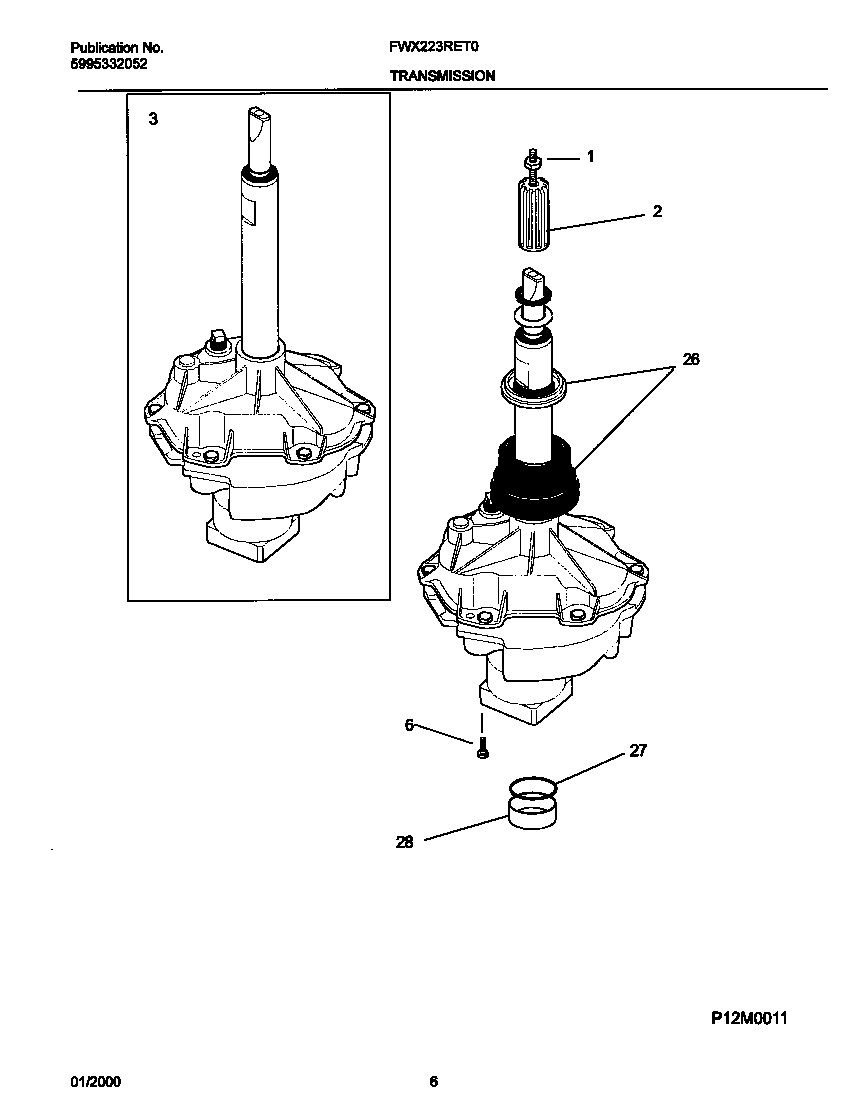 Publication No.
5995332052

FWX223RET0

TRANSMISSION

3

1

2

26

6

27

28

P12M0011

01/2000

6