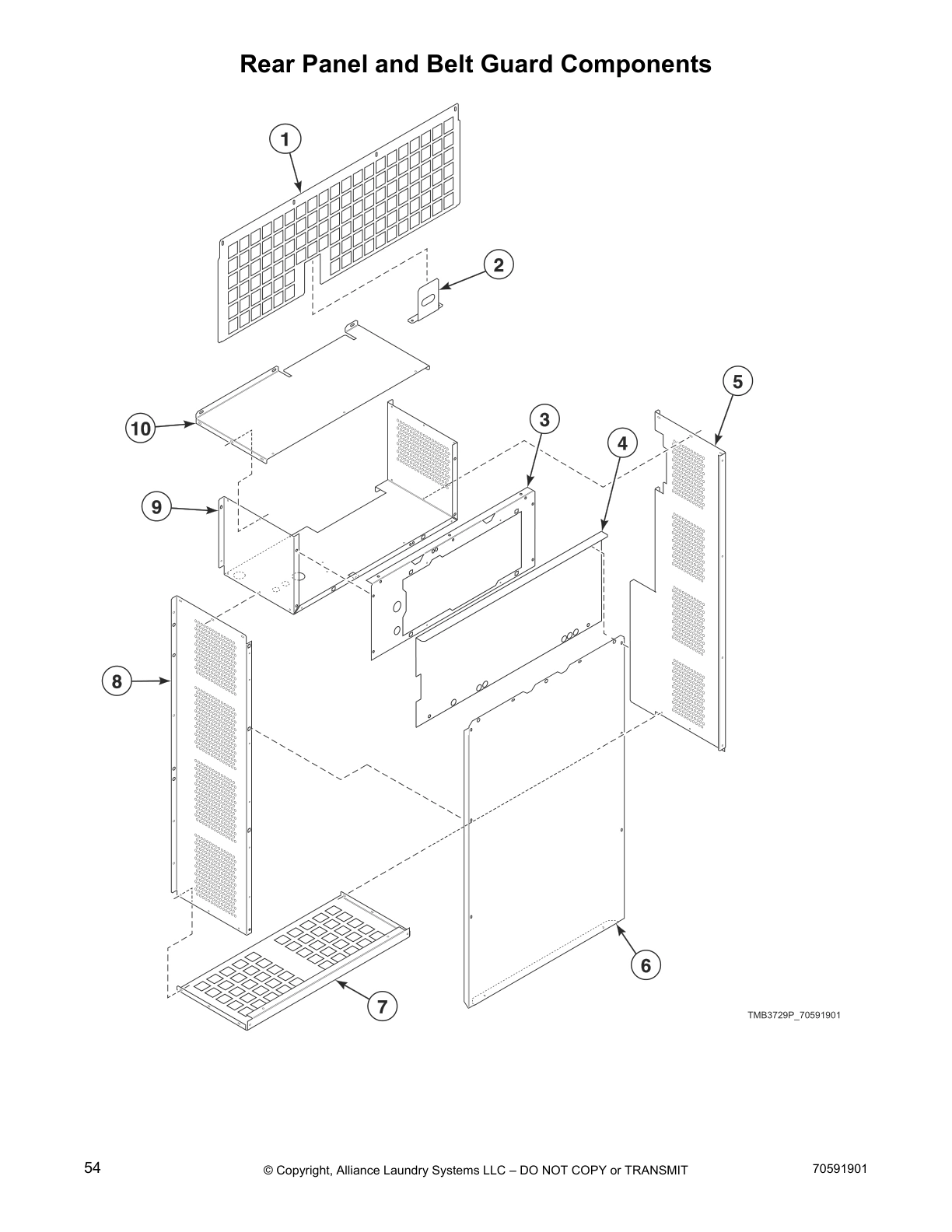 Rear Panel and Belt Guard Components

1

2

5

10

3

4

9

8

6

7

TMB3729P_70591901

54

© Copyright, Alliance Laundry Systems LLC – DO NOT COPY or TRANSMIT

70591901