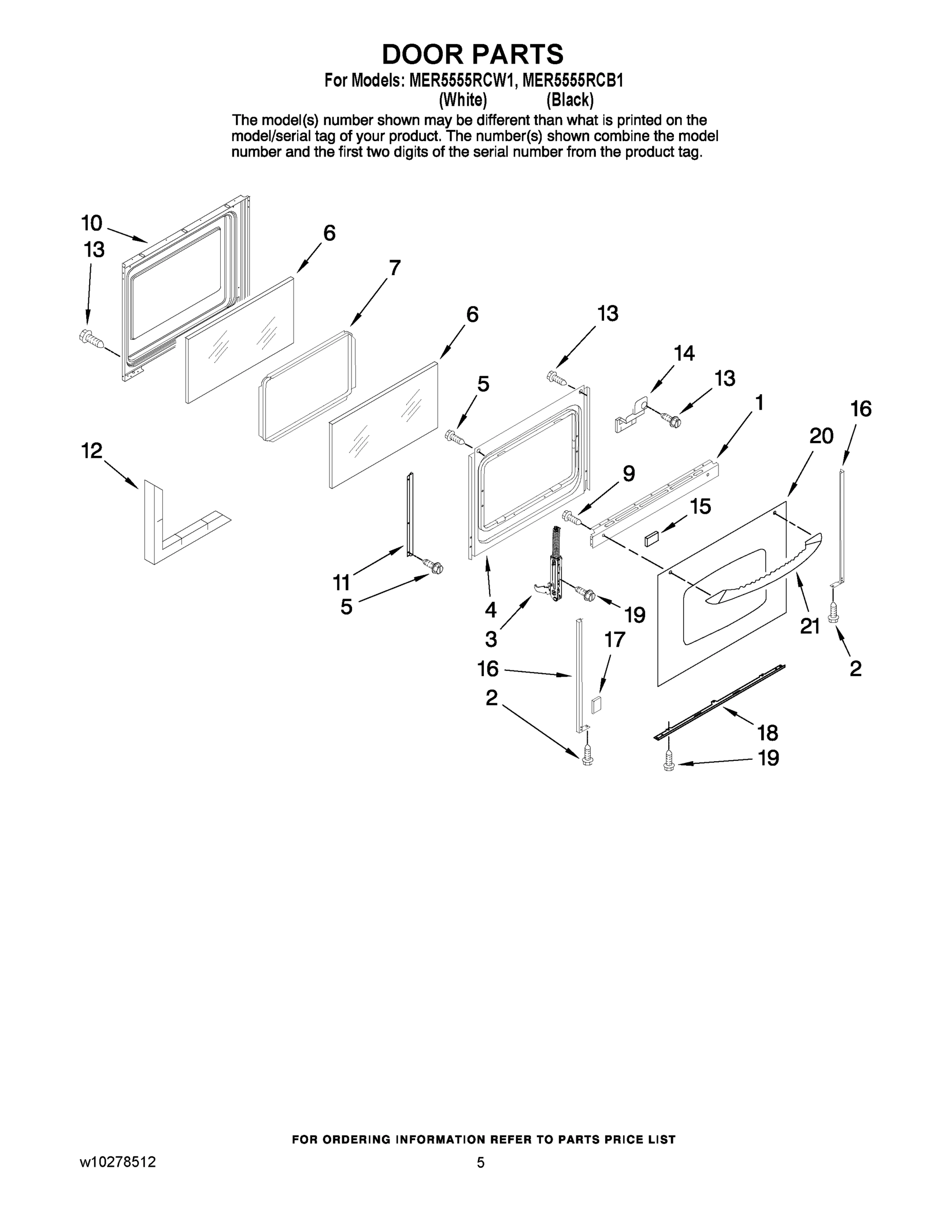 DOOR PARTS

For Models: MER5555RCW1, MER5555RCB1
(White) (Black)

The model(s) number shown may be different than what is printed on the model/serial tag of your product. The number(s) shown combine the model number and the first two digits of the serial number from the product tag.

10
13
6
7
6
13
14
13
5
1
16
20
12
9
15
11
5
4
3
19
21
2
17
16
2
18
19

FOR ORDERING INFORMATION REFER TO PARTS PRICE LIST

w10278512
5