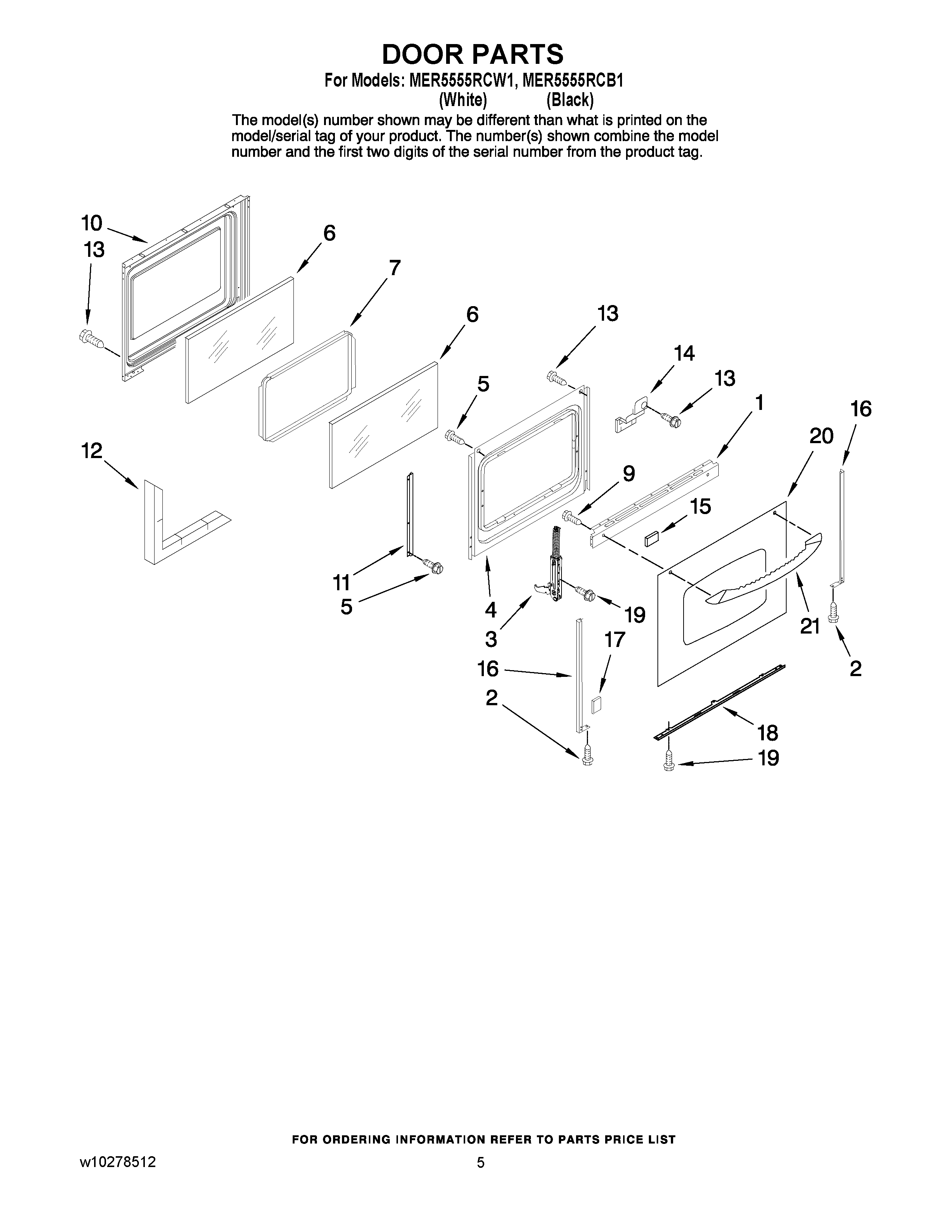 DOOR PARTS

For Models: MER5555RCW1, MER5555RCB1
(White) (Black)

The model(s) number shown may be different than what is printed on the model/serial tag of your product. The number(s) shown combine the model number and the first two digits of the serial number from the product tag.

10
13
6
7
6
13
14
13
5
1
16
20
12
9
15
11
5
4
3
19
21
2
17
16
2
18
19

FOR ORDERING INFORMATION REFER TO PARTS PRICE LIST

w10278512

5