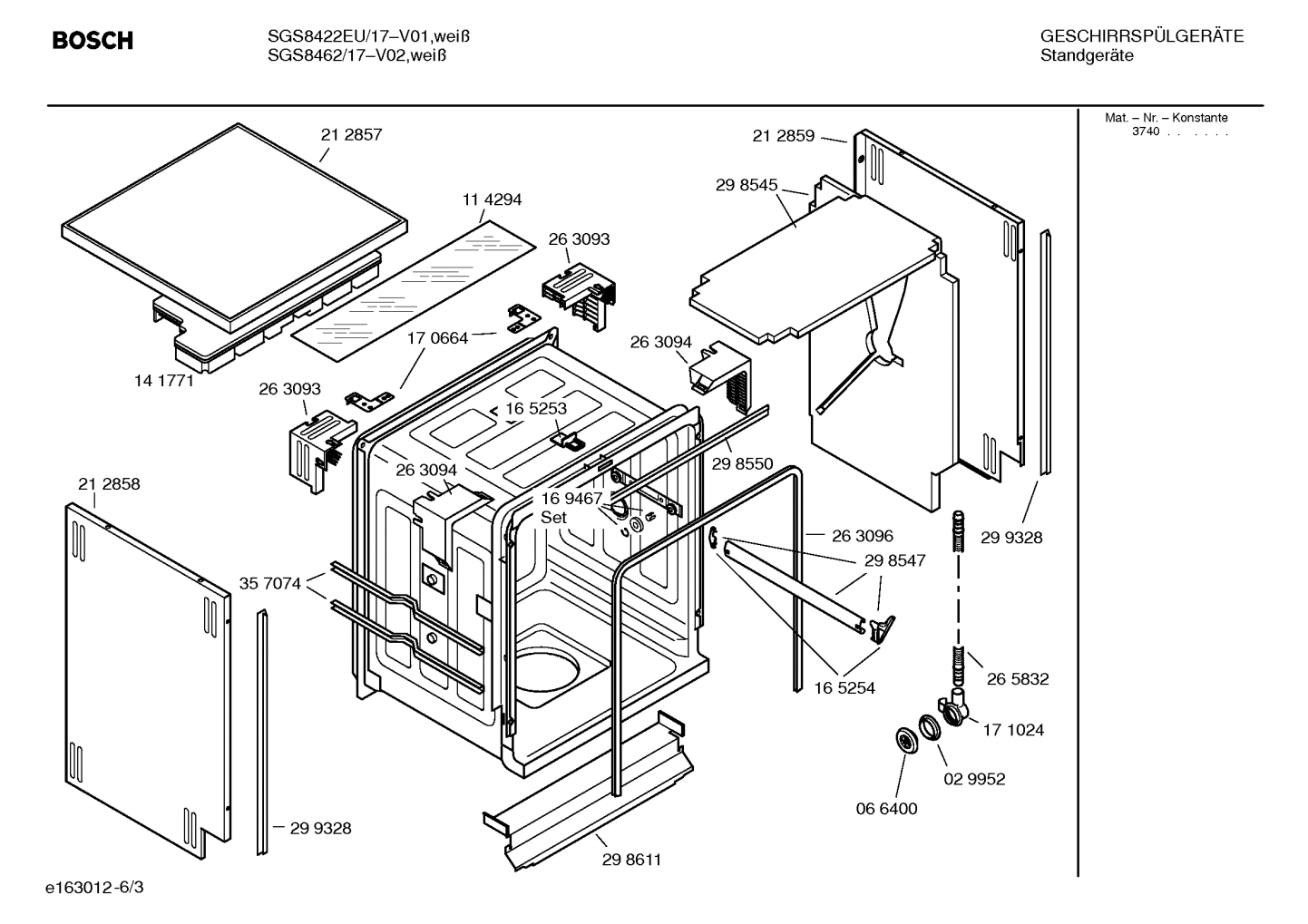 BOSCH

SGS8422EU/17–V01,weiß
SGS8462/17–V02,weiß

GESCHIRRSPÜLGERÄTE
Standgeräte

Mat. – Nr. – Konstante
3740 . . . . . .

21 2857
11 4294
26 3093
17 0664
14 1771
26 3093
16 5253
26 3094
21 2858
35 7074
29 9328
21 2859
29 8545
26 3094
29 8550
16 9467
Set
26 3096
29 8547
16 5254
29 9328
26 5832
17 1024
02 9952
06 6400
29 8611

e163012-6/3