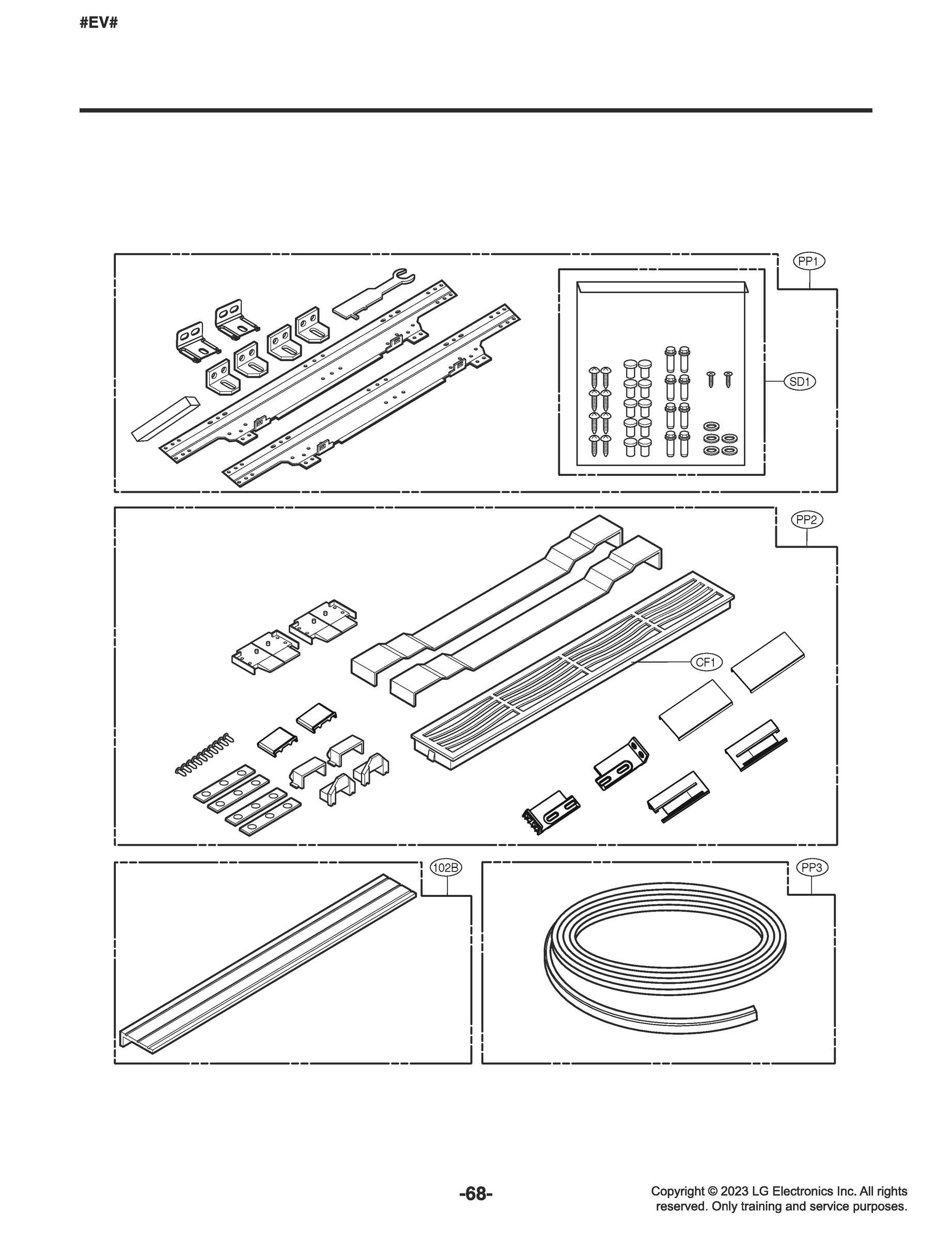 #EV#

PP1

SD1

PP2

CF1

102B

PP3

-68-

Copyright © 2023 LG Electronics Inc. All rights reserved. Only training and service purposes.