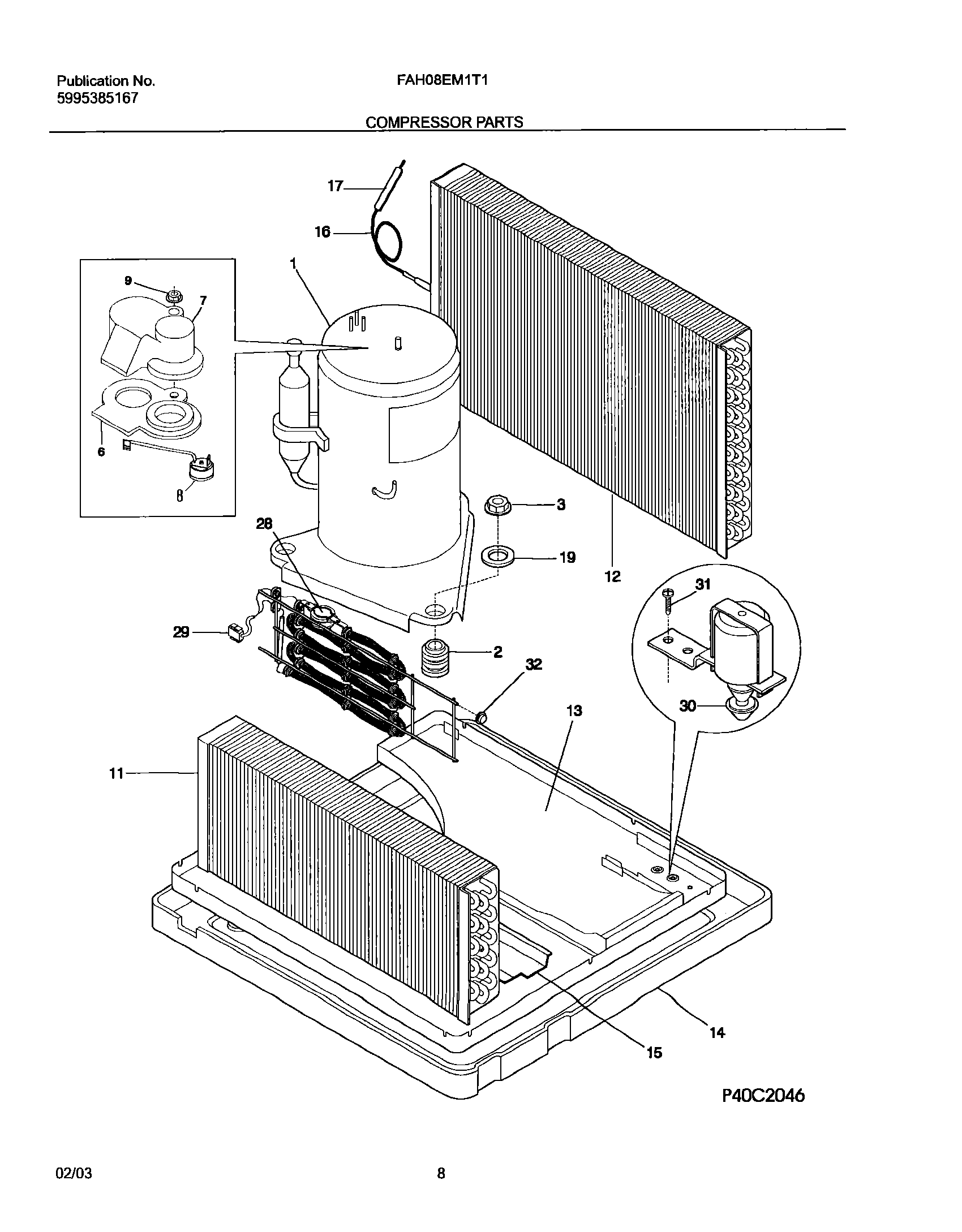 Publication No.
5995385167

FAH08EM1T1

COMPRESSOR PARTS

17
16
1
9
7
6
8
28
3
19
12
31
29
2
32
13
30
11
14
15

P40C2046

02/03

8