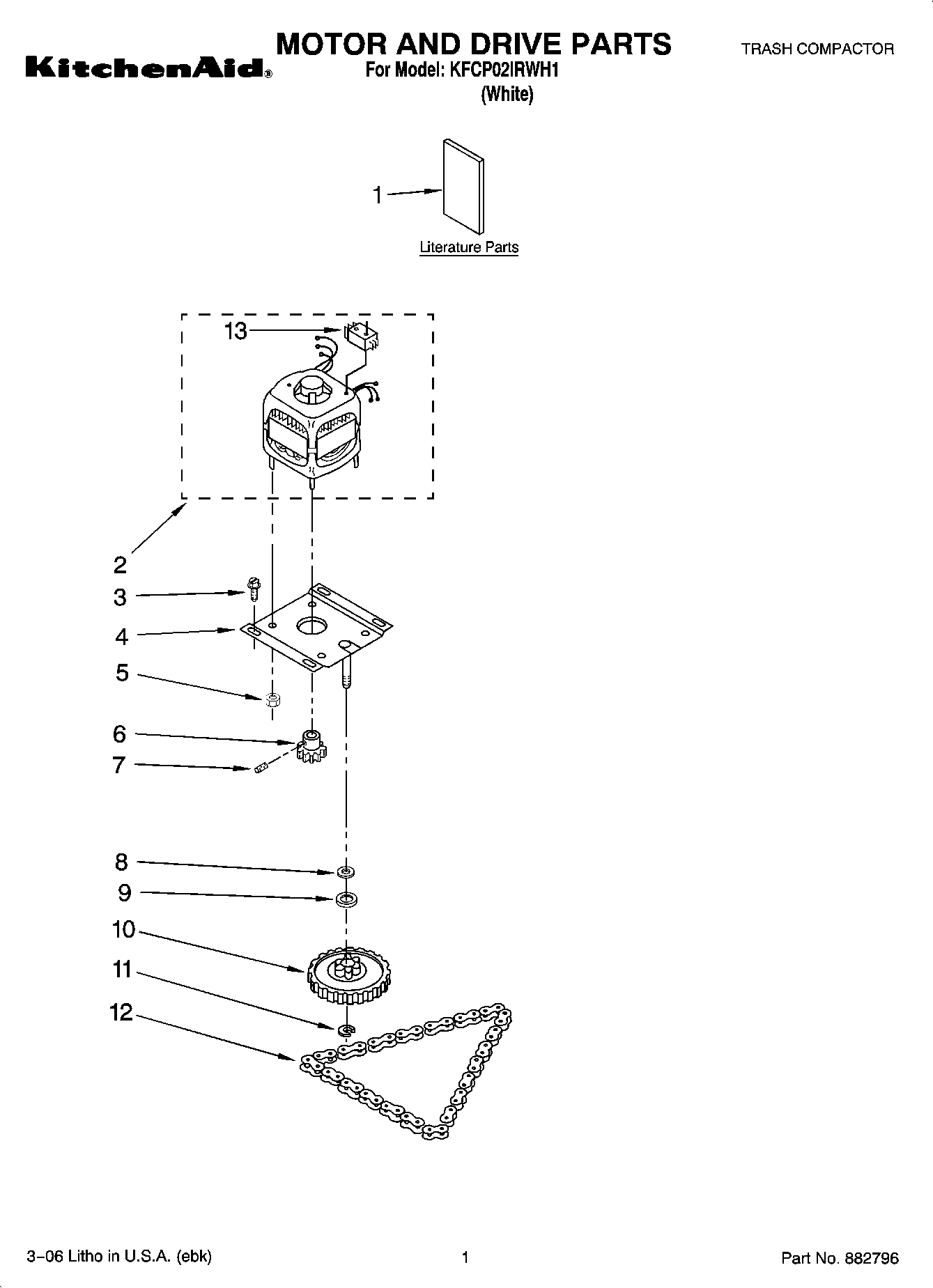 KitchenAid®

MOTOR AND DRIVE PARTS
For Model: KFCP02IRWH1
(White)

TRASH COMPACTOR

1

Literature Parts

13

2

3

4

5

6

7

8

9

10

11

12

3–06 Litho in U.S.A. (ebk)

1

Part No. 882796