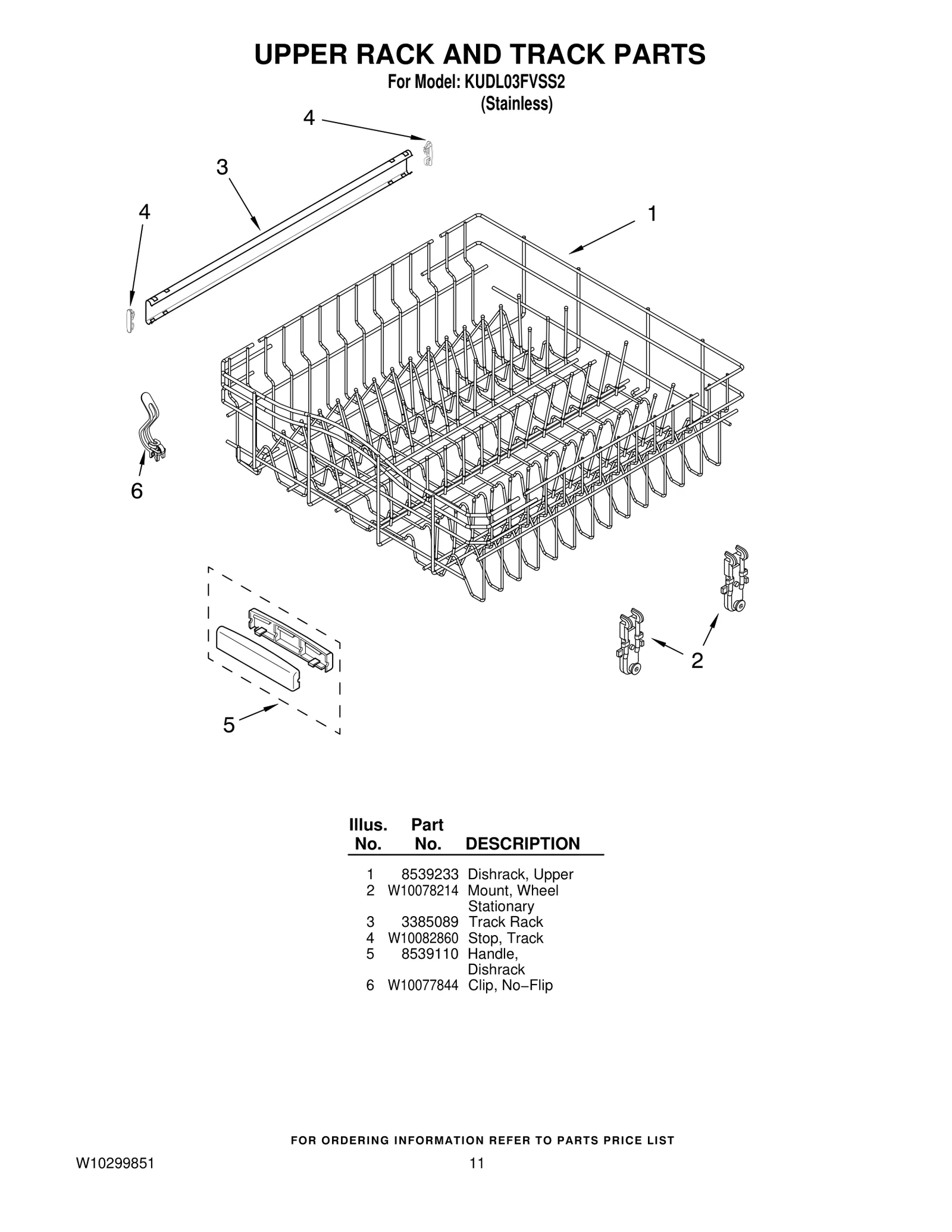 UPPER RACK AND TRACK PARTS
For Model: KUDL03FVSS2
(Stainless)

4
3
4
1
6
2
5

| Illus. No. | Part No. | DESCRIPTION |
|---|---|---|
| 1 | 8539233 | Dishrack, Upper |
| 2 | W10078214 | Mount, Wheel Stationary |
| 3 | 3385089 | Track Rack |
| 4 | W10082860 | Stop, Track |
| 5 | 8539110 | Handle, Dishrack |
| 6 | W10077844 | Clip, No−Flip |

FOR ORDERING INFORMATION REFER TO PARTS PRICE LIST
W10299851
11