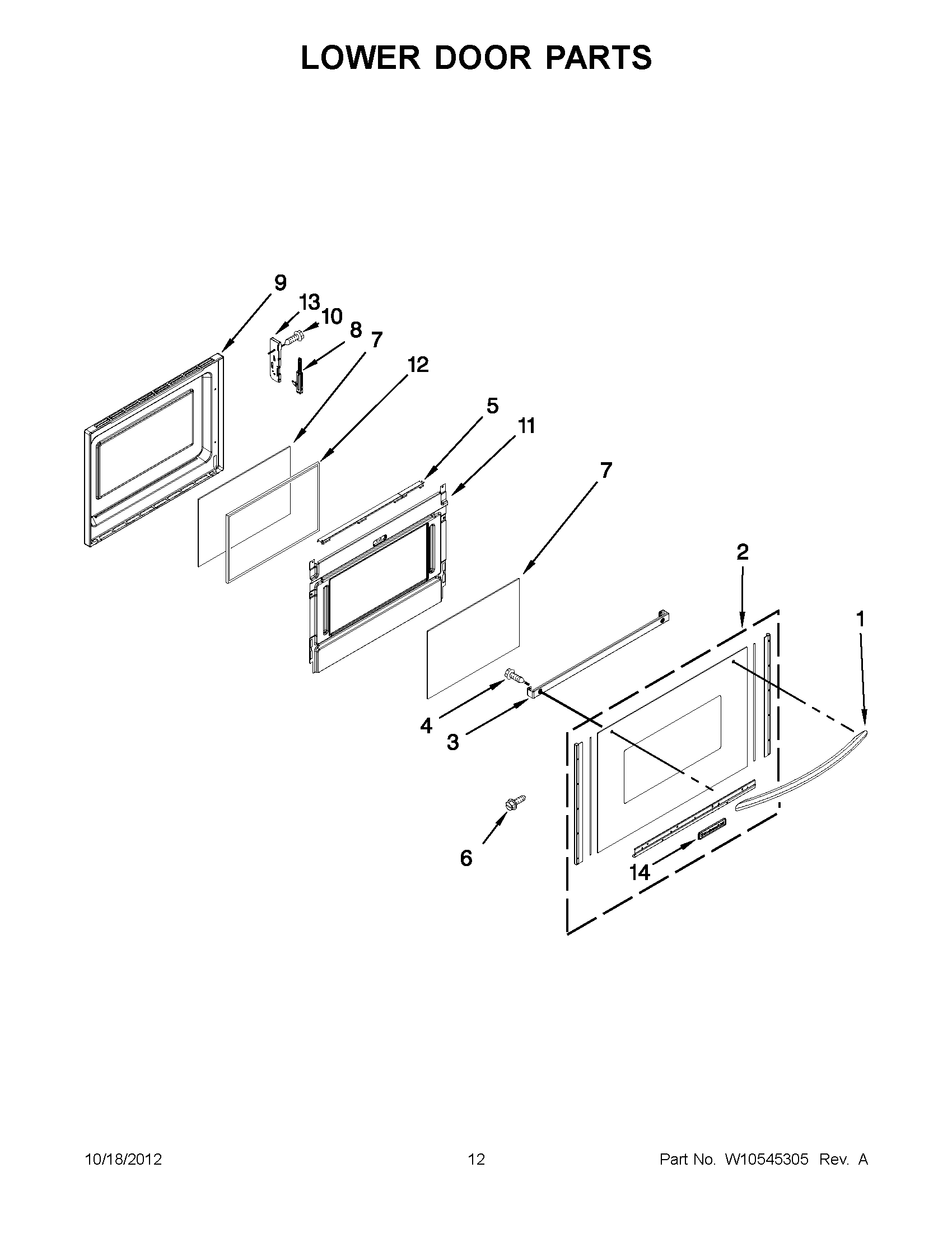 LOWER DOOR PARTS

9
13
10
8
7
12
5
11
7
2
1
4
3
6
14

10/18/2012
12
Part No. W10545305 Rev. A