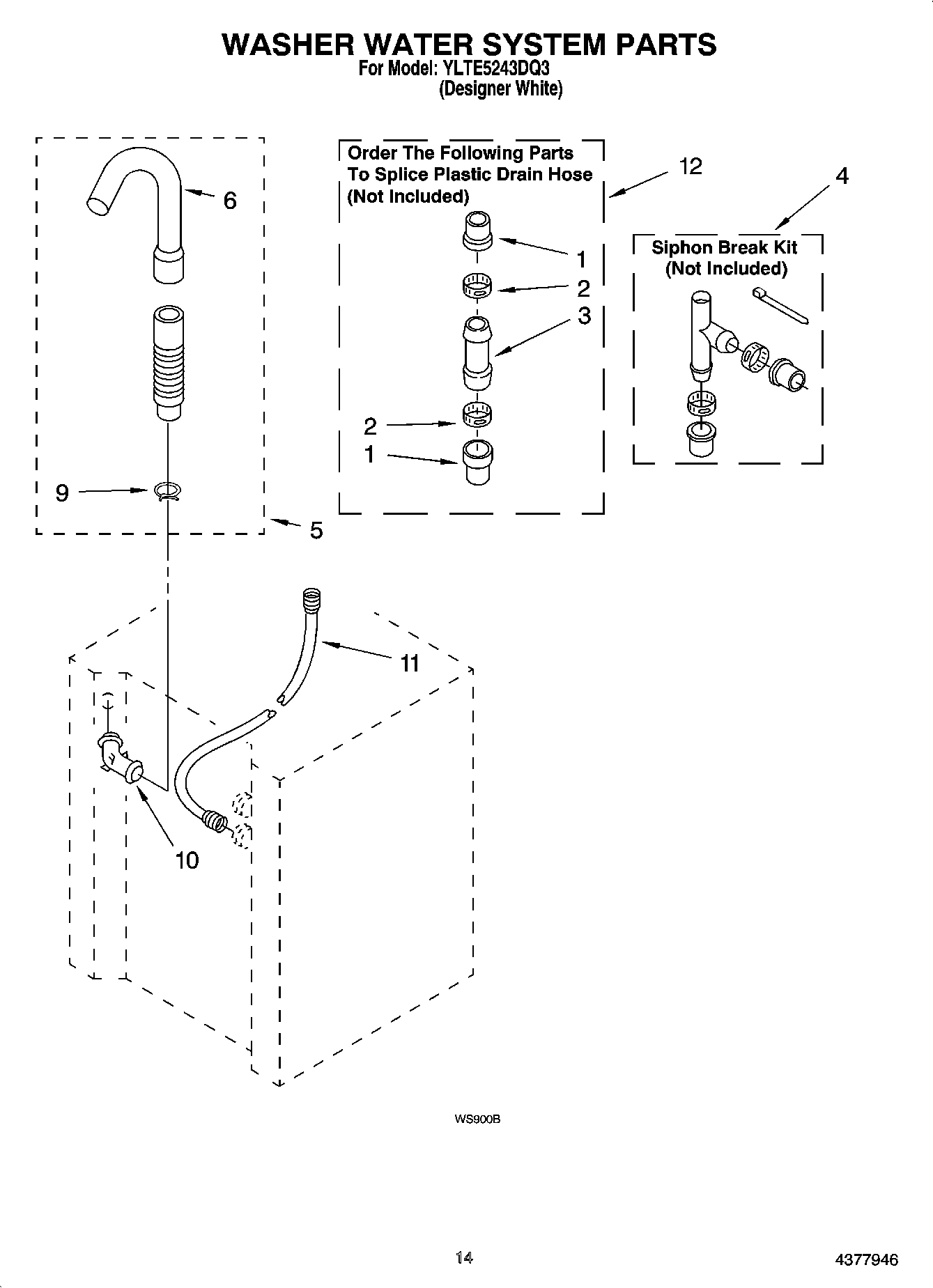 WASHER WATER SYSTEM PARTS
For Model: YLTE5243DQ3
(Designer White)

6

9

5

Order The Following Parts To Splice Plastic Drain Hose (Not Included)

12

1

2

3

2

1

4

Siphon Break Kit (Not Included)

11

10

WS900B

14

4377946