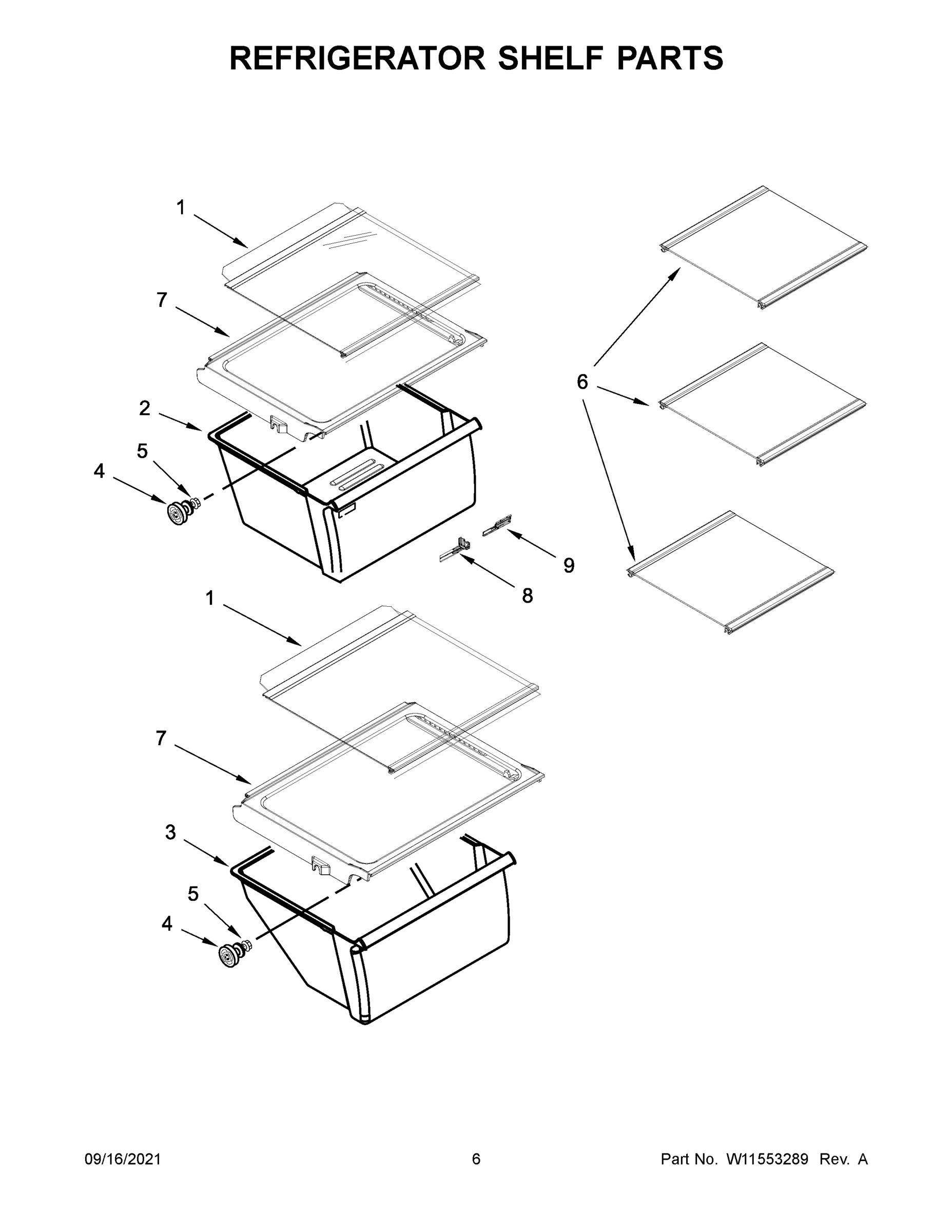 REFRIGERATOR SHELF PARTS

1

7

2

5

4

6

9

8

1

7

3

5

4

09/16/2021

6

Part No. W11553289 Rev. A