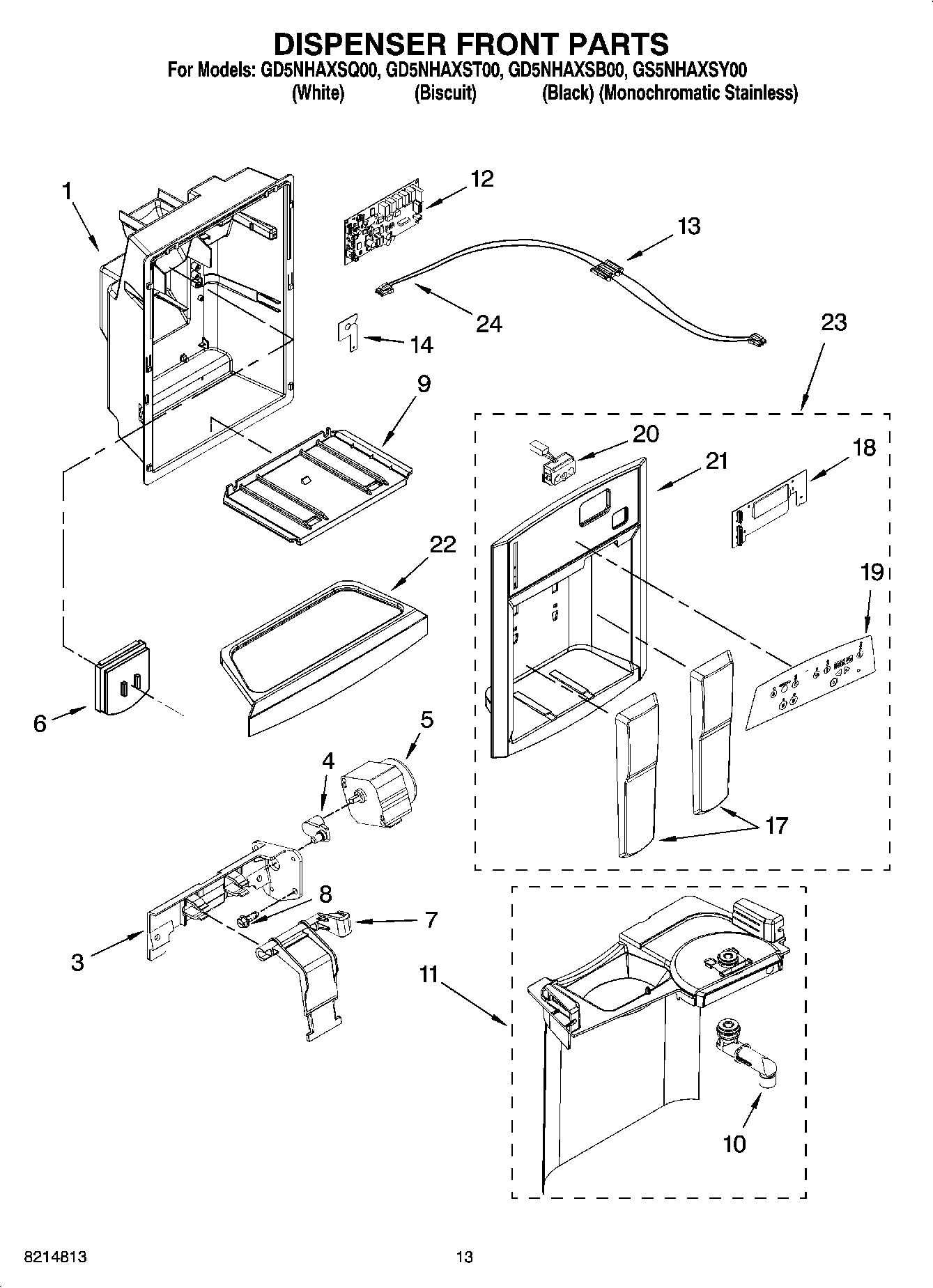 DISPENSER FRONT PARTS

For Models: GD5NHAXSQ00, GD5NHAXST00, GD5NHAXSB00, GS5NHAXSY00
(White) (Biscuit) (Black) (Monochromatic Stainless)

1
12
13
24
14
23
9
20
21
18
22
19
6
5
4
17
8
7
3
11
10

8214813
13