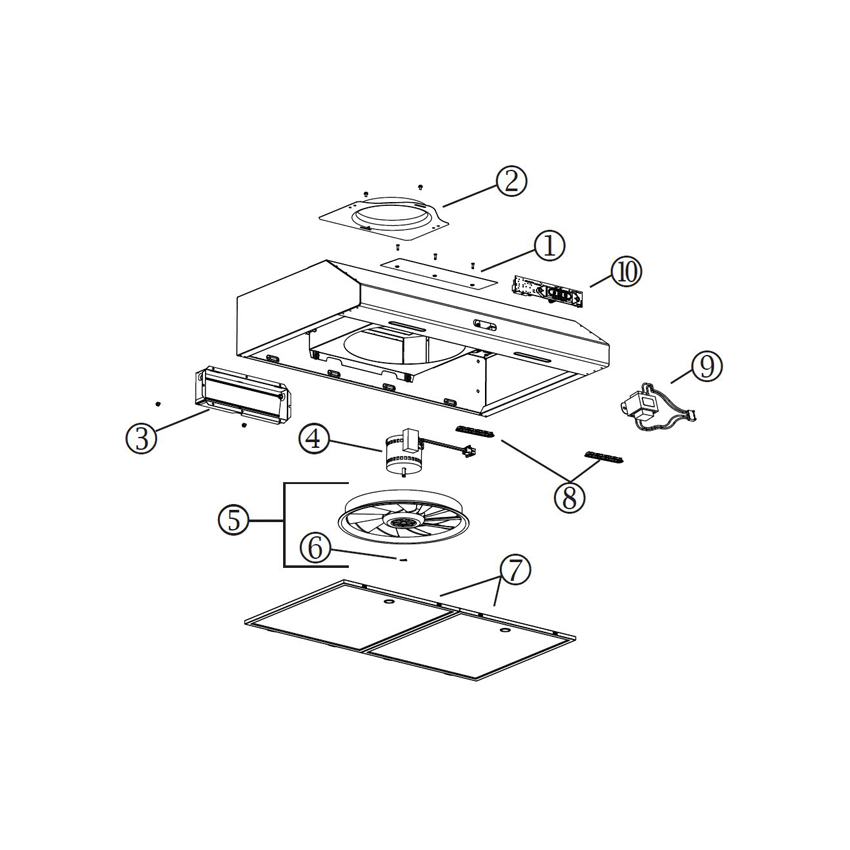 2
1
10
9
3
4
8
5
6
7